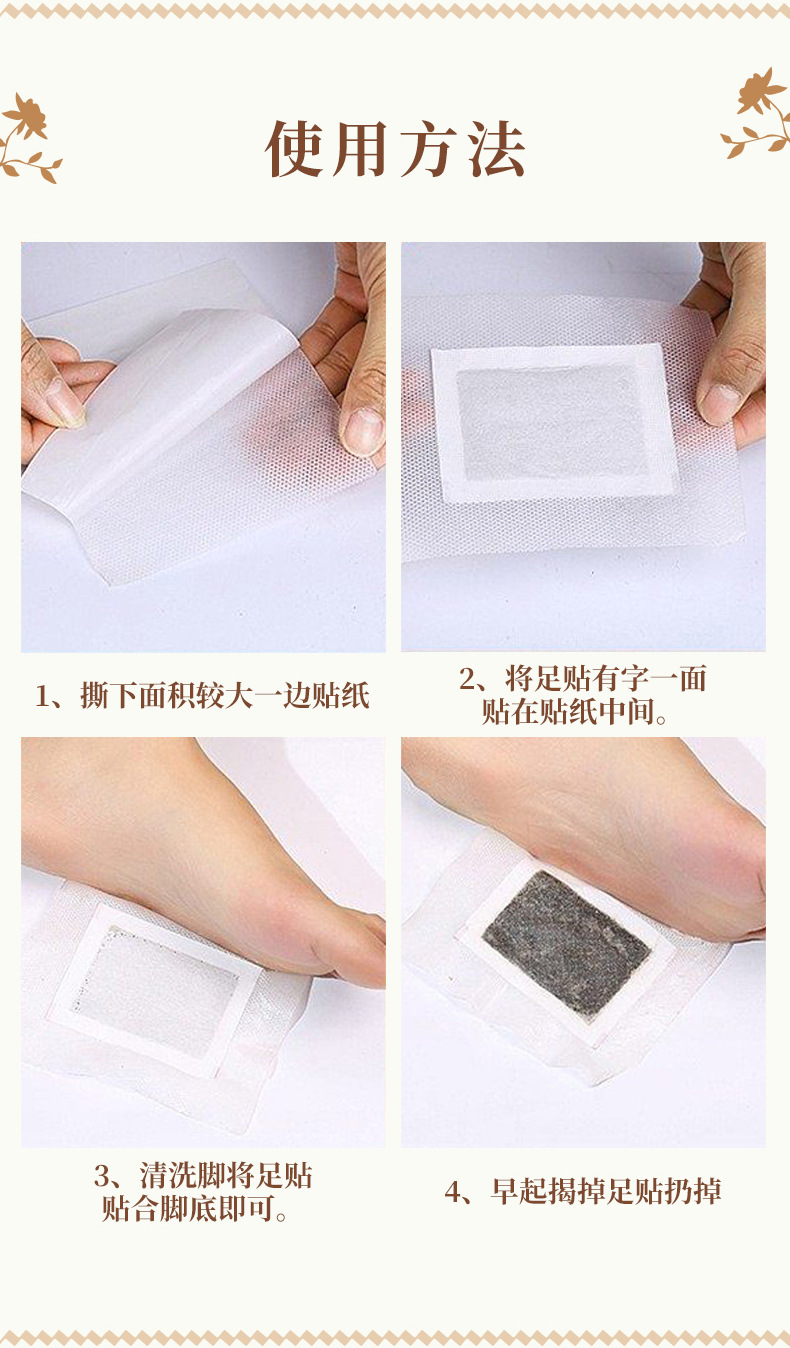 使用方法

1、撕下面积较大一边贴纸

2、将足贴有字一面贴在贴纸中间。

3、清洗脚将足贴贴合脚底即可。

4、早起揭掉足贴扔掉