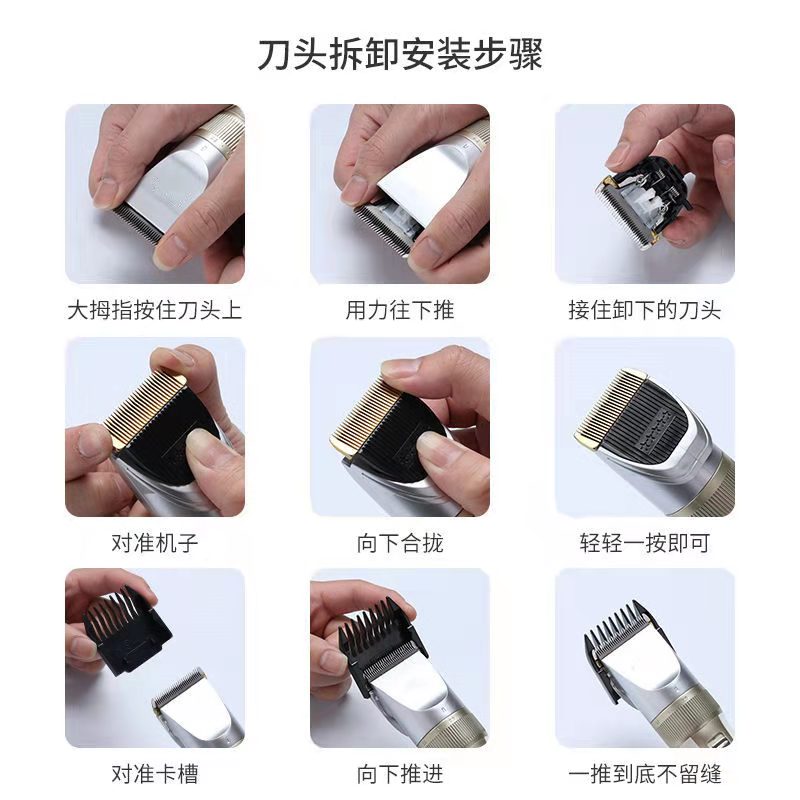 刀头拆卸安装步骤

大拇指按住刀头上

用力往下推

接住卸下的刀头

对准机子

向下合拢

轻轻一按即可

对准卡槽

向下推进

一推到底不留缝