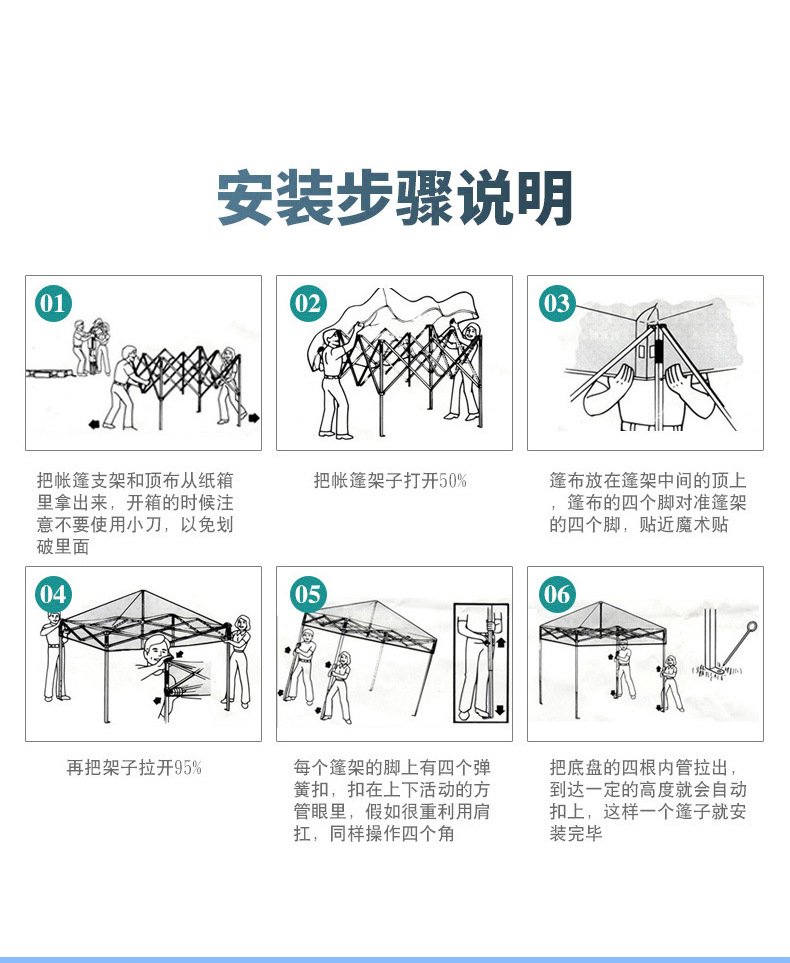 安装步骤说明

01

把帐篷支架和顶布从纸箱里拿出来，开箱的时候注意不要使用小刀，以免划破里面

02

把帐篷架子打开50%

03

篷布放在篷架中间的顶上，篷布的四个脚对准篷架的四个脚，贴近魔术贴

04

再把架子拉开95%

05

每个篷架的脚上有四个弹簧扣，扣在上下活动的方管眼里，假如很重利用肩扛，同样操作四个角

06

把底盘的四根内管拉出，到达一定的高度就会自动扣上，这样一个篷子就安装完毕