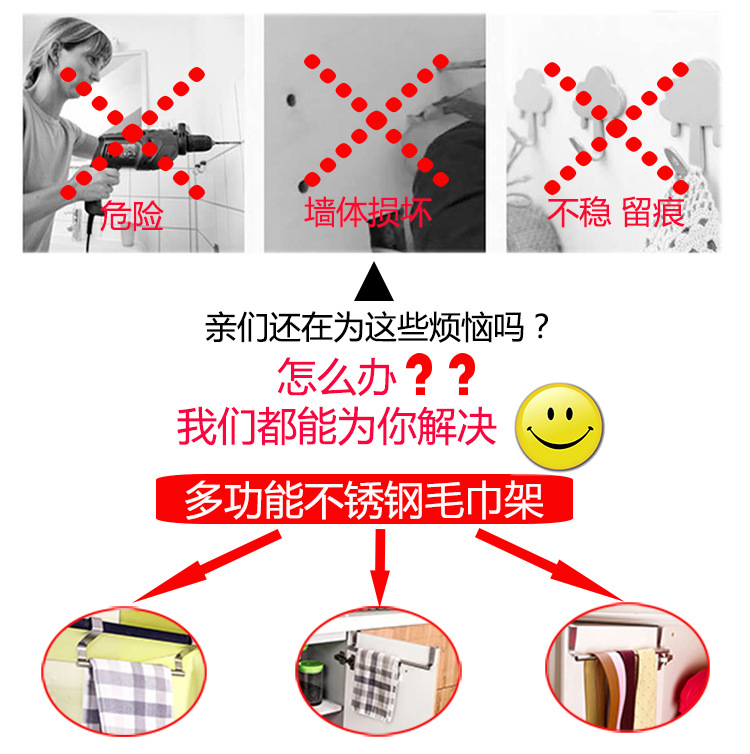 危险

墙体损坏

不稳 留痕

亲们还在为这些烦恼吗？

怎么办？？

我们都能为你解决

多功能不锈钢毛巾架