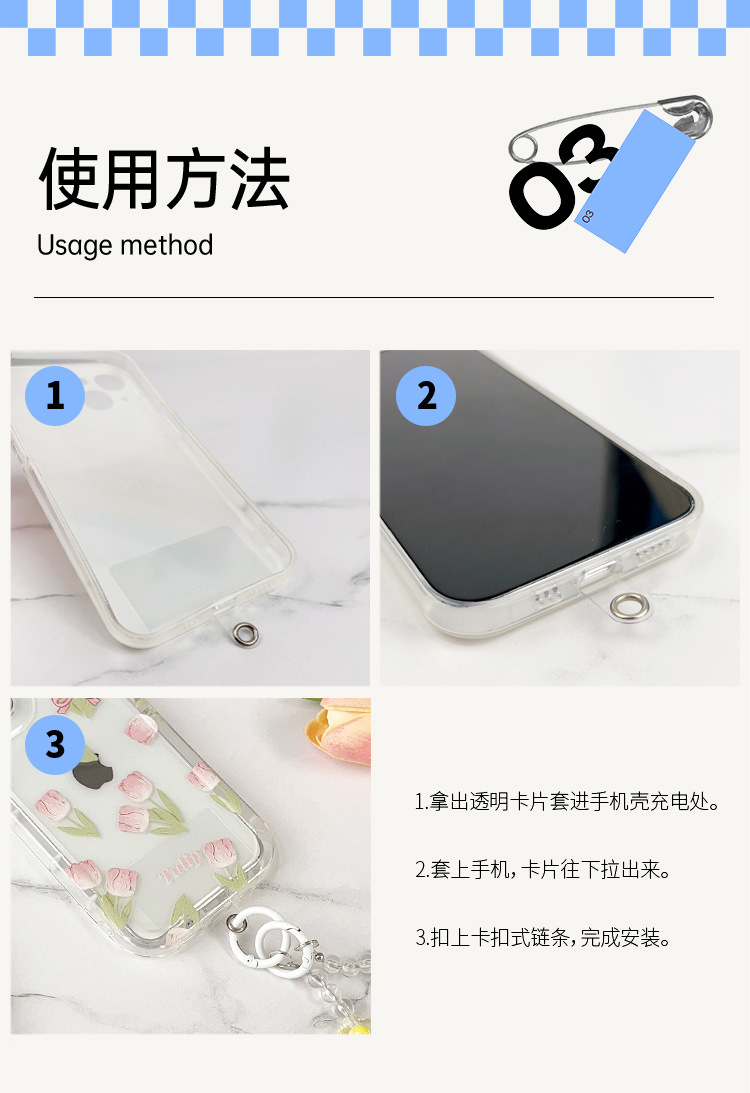 使用方法
Usage method

03
03

1

2

3

Tulip

1.拿出透明卡片套进手机壳充电处。

2.套上手机，卡片往下拉出来。

3.扣上卡扣式链条，完成安装。