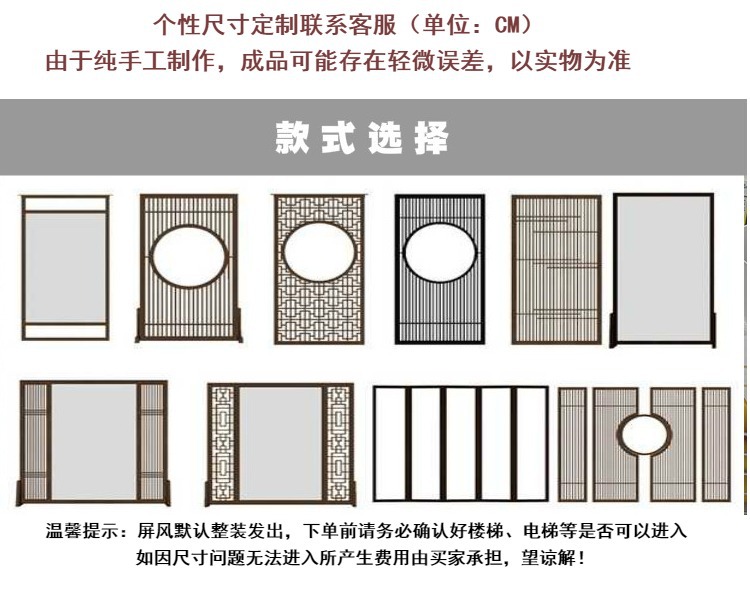 个性尺寸定制联系客服（单位：CM）
由于纯手工制作，成品可能存在轻微误差，以实物为准

款式选择

温馨提示：屏风默认整装发出，下单前请务必确认好楼梯、电梯等是否可以进入
如因尺寸问题无法进入所产生费用由买家承担，望谅解！