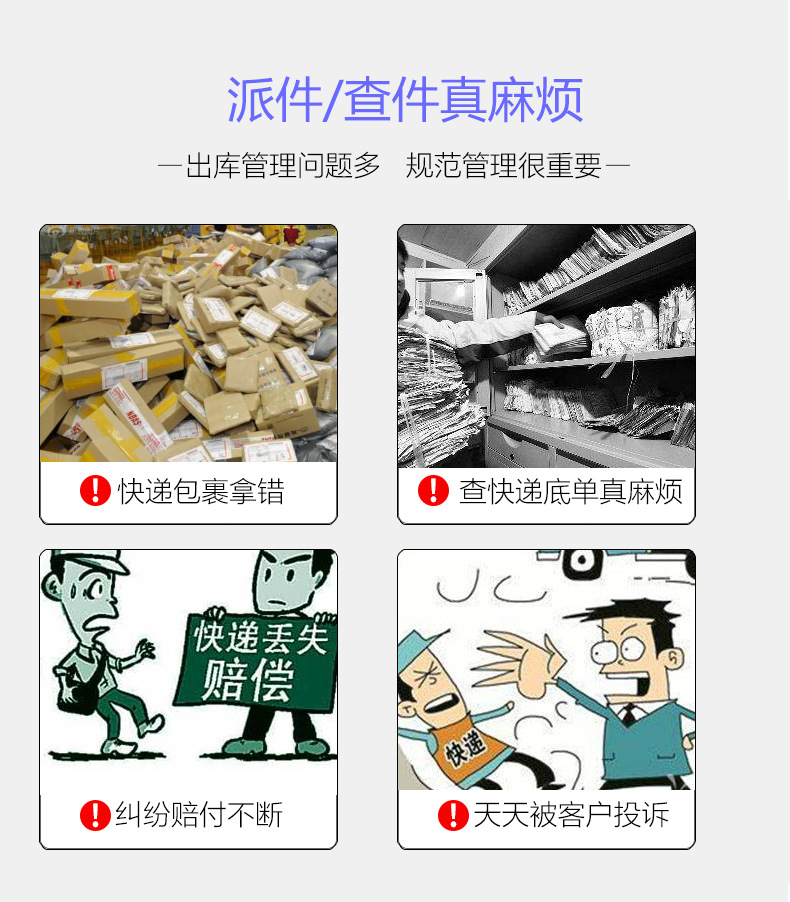 派件/查件真麻烦

—出库管理问题多　规范管理很重要—

快递包裹拿错

查快递底单真麻烦

快递丢失
赔偿

纠纷赔付不断

快递

天天被客户投诉