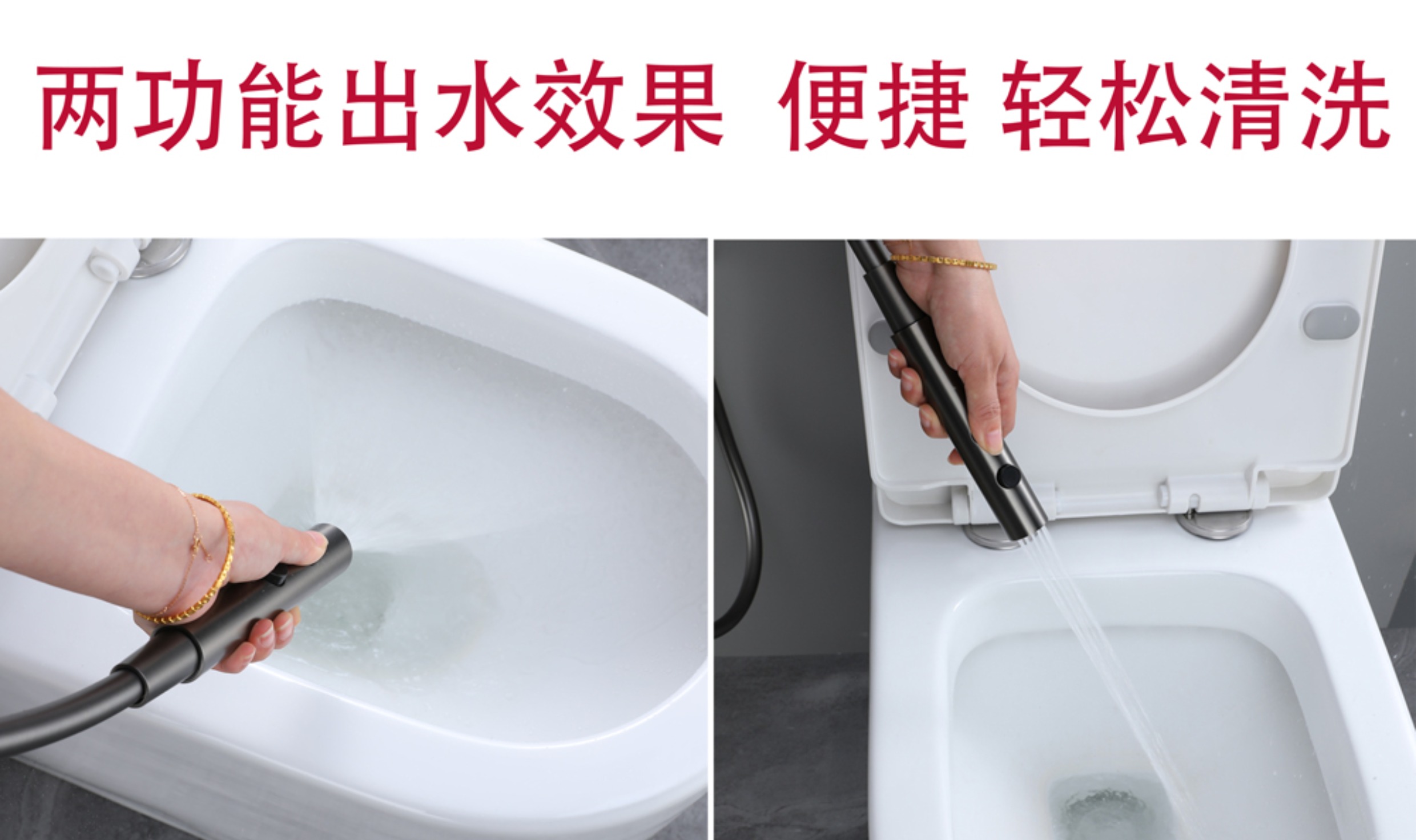 两功能出水效果 便捷 轻松清洗