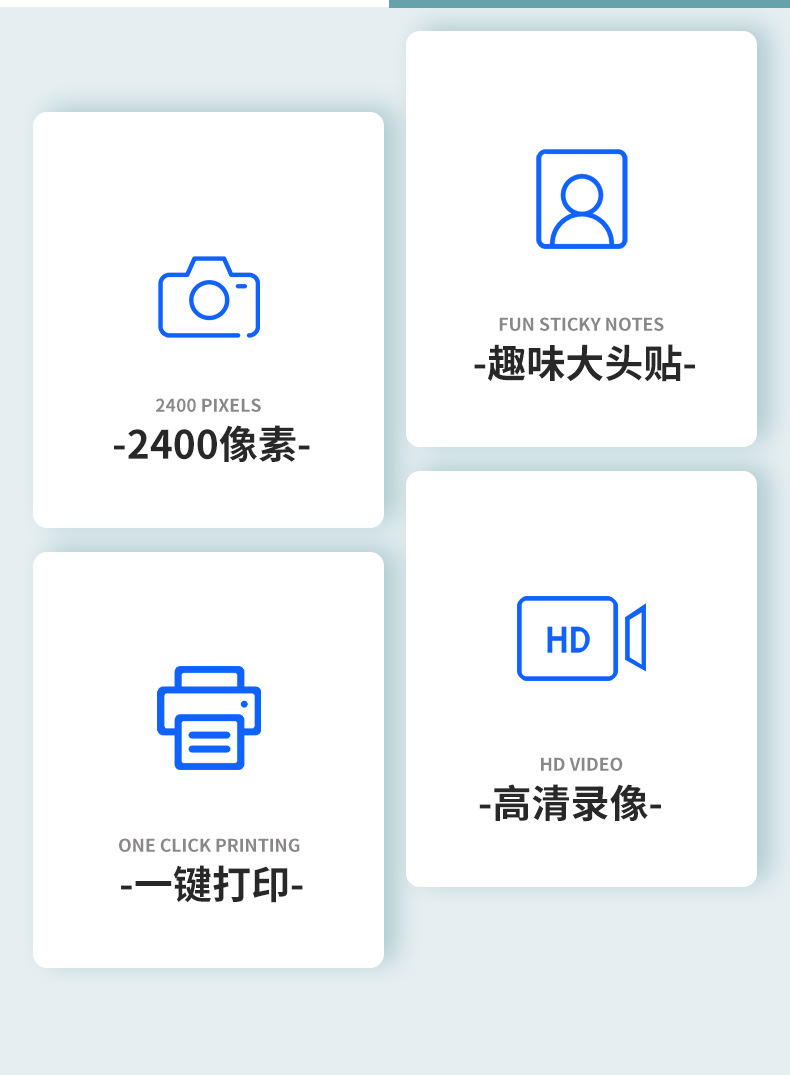 2400 PIXELS
-2400像素-

ONE CLICK PRINTING
-一键打印-

FUN STICKY NOTES
-趣味大头贴-

HD

HD VIDEO
-高清录像-