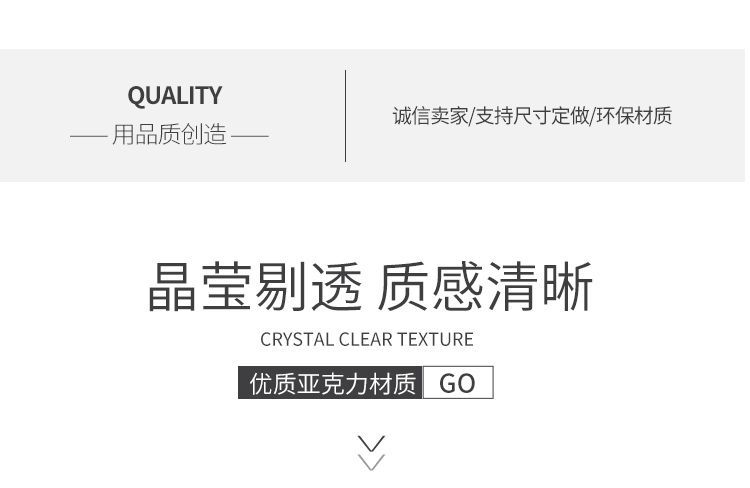 QUALITY
—— 用品质创造 ——

诚信卖家/支持尺寸定做/环保材质

晶莹剔透 质感清晰
CRYSTAL CLEAR TEXTURE

优质亚克力材质 GO