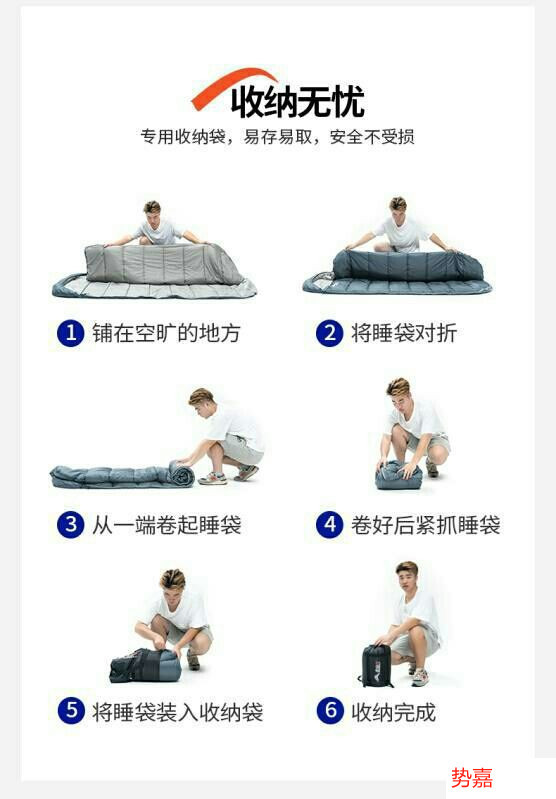 收纳无忧

专用收纳袋，易存易取，安全不受损

1 铺在空旷的地方

2 将睡袋对折

3 从一端卷起睡袋

4 卷好后紧抓睡袋

5 将睡袋装入收纳袋

6 收纳完成

势嘉