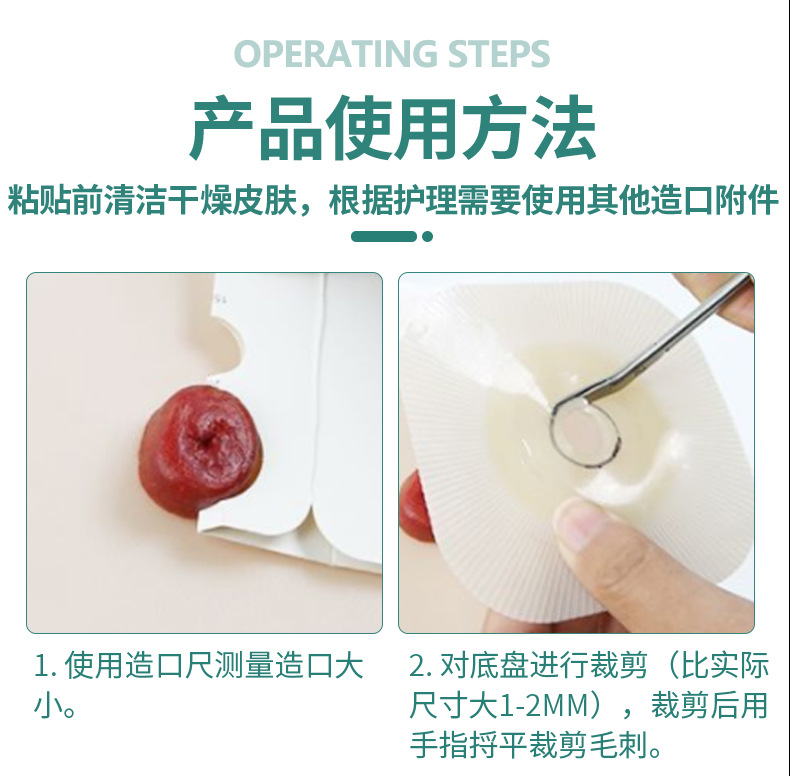 OPERATING STEPS

产品使用方法

粘贴前清洁干燥皮肤，根据护理需要使用其他造口附件

1. 使用造口尺测量造口大小。

2. 对底盘进行裁剪（比实际尺寸大1-2MM），裁剪后用手指捋平裁剪毛刺。