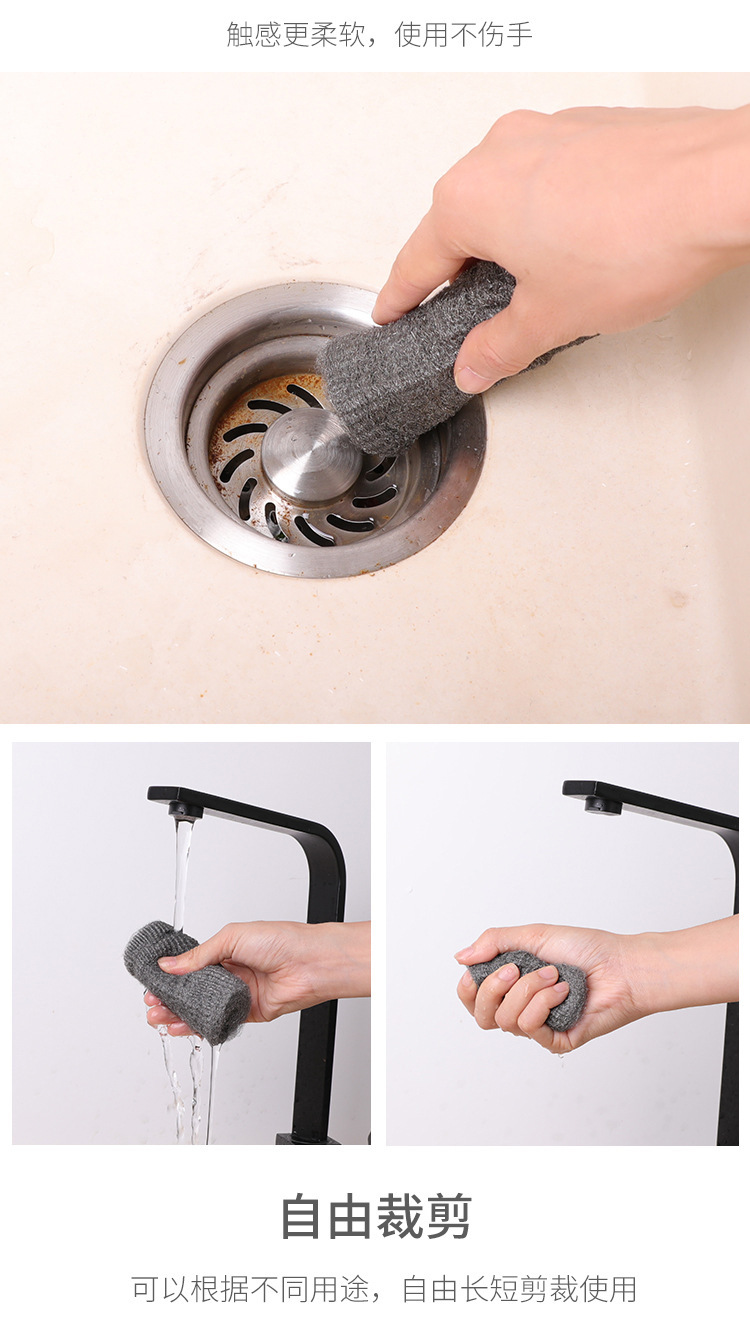 触感更柔软，使用不伤手

自由裁剪

可以根据不同用途，自由长短剪裁使用