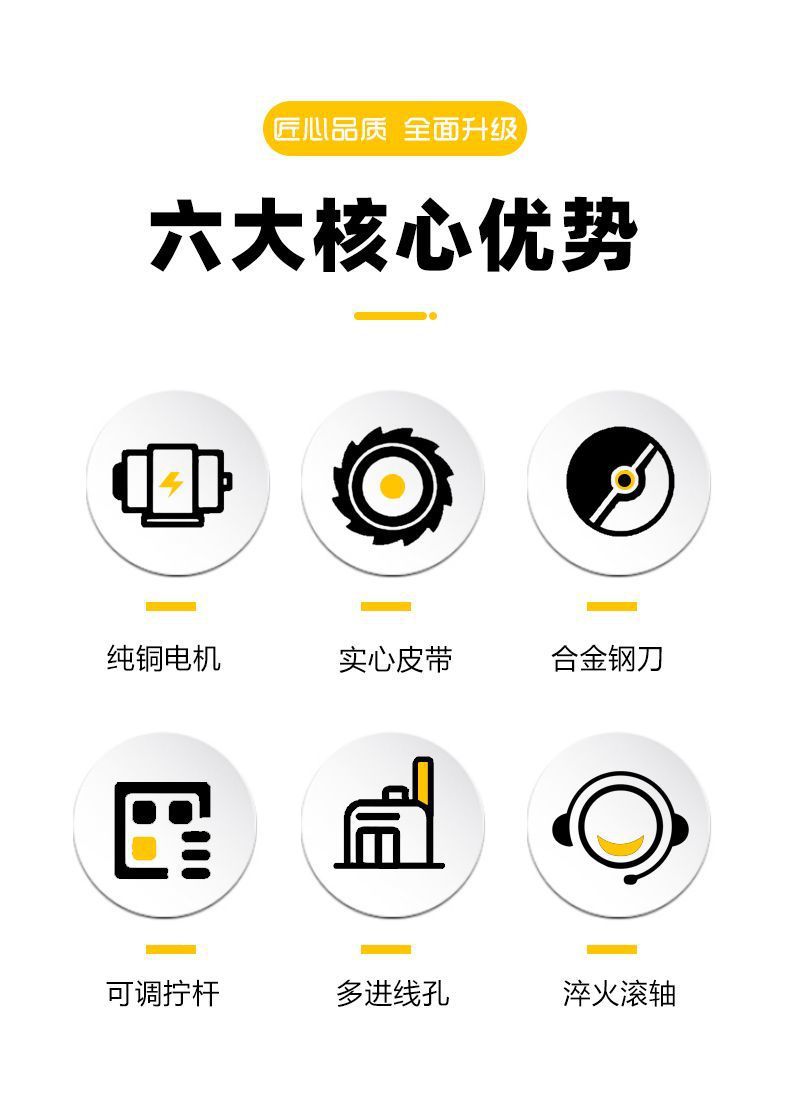 匠心品质 全面升级

六大核心优势

纯铜电机

实心皮带

合金钢刀

可调拧杆

多进线孔

淬火滚轴