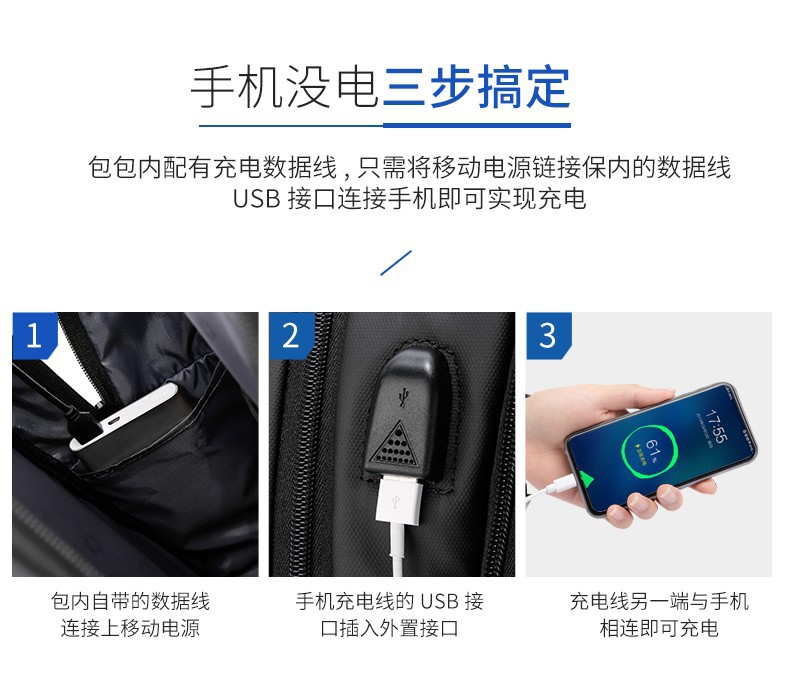 手机没电三步搞定

包包内配有充电数据线，只需将移动电源链接保内的数据线 USB 接口连接手机即可实现充电

1

包内自带的数据线连接上移动电源

2

手机充电线的 USB 接口插入外置接口

3

17:55

61%

充电线另一端与手机相连即可充电