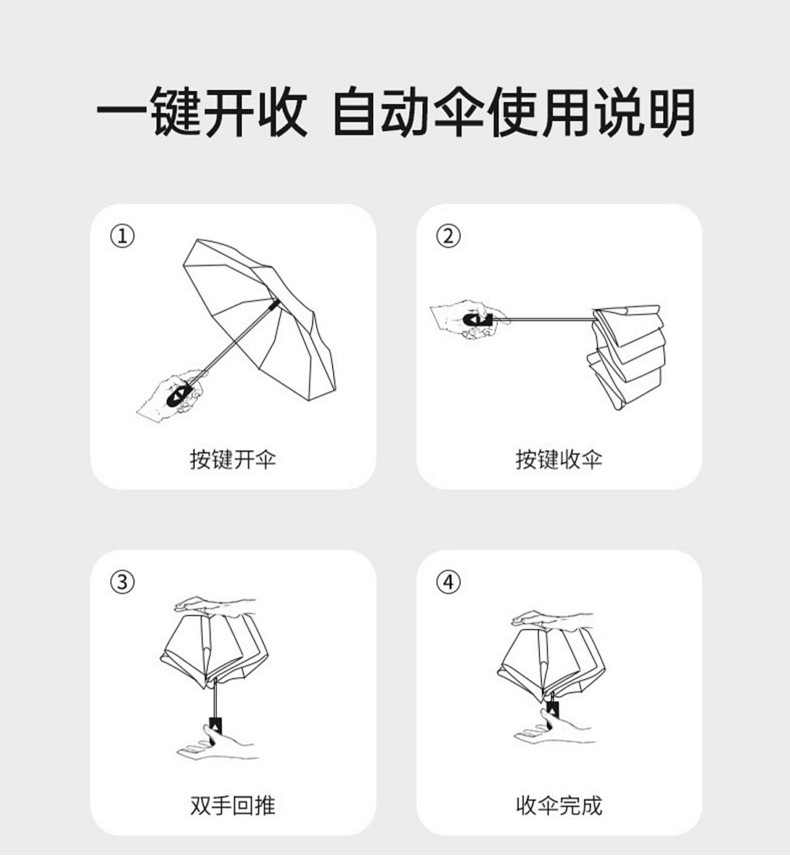 一键开收 自动伞使用说明

①
按键开伞

②
按键收伞

③
双手回推

④
收伞完成