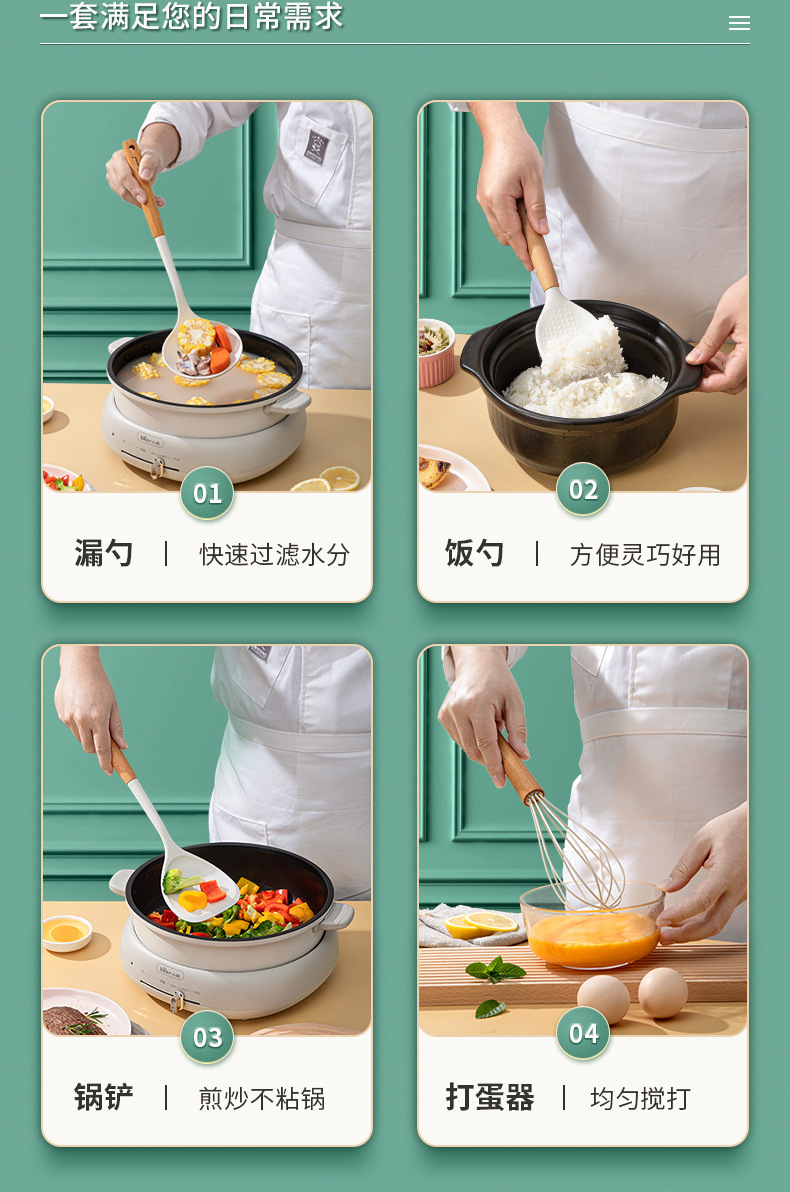 一套满足您的日常需求

01
漏勺 | 快速过滤水分

02
饭勺 | 方便灵巧好用

03
锅铲 | 煎炒不粘锅

04
打蛋器 | 均匀搅打