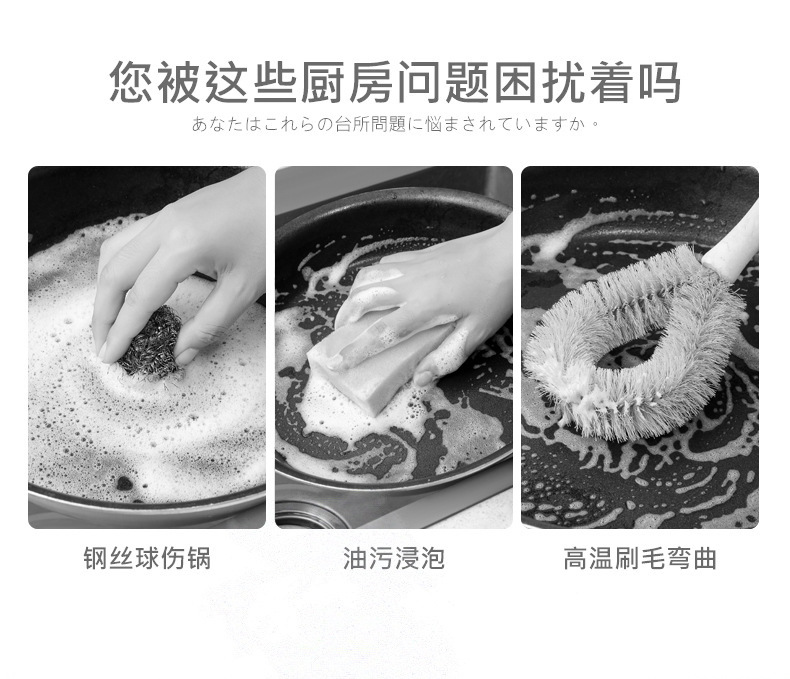 您被这些厨房问题困扰着吗

あなたはこれらの台所問題に悩まされていますか。

钢丝球伤锅

油污浸泡

高温刷毛弯曲