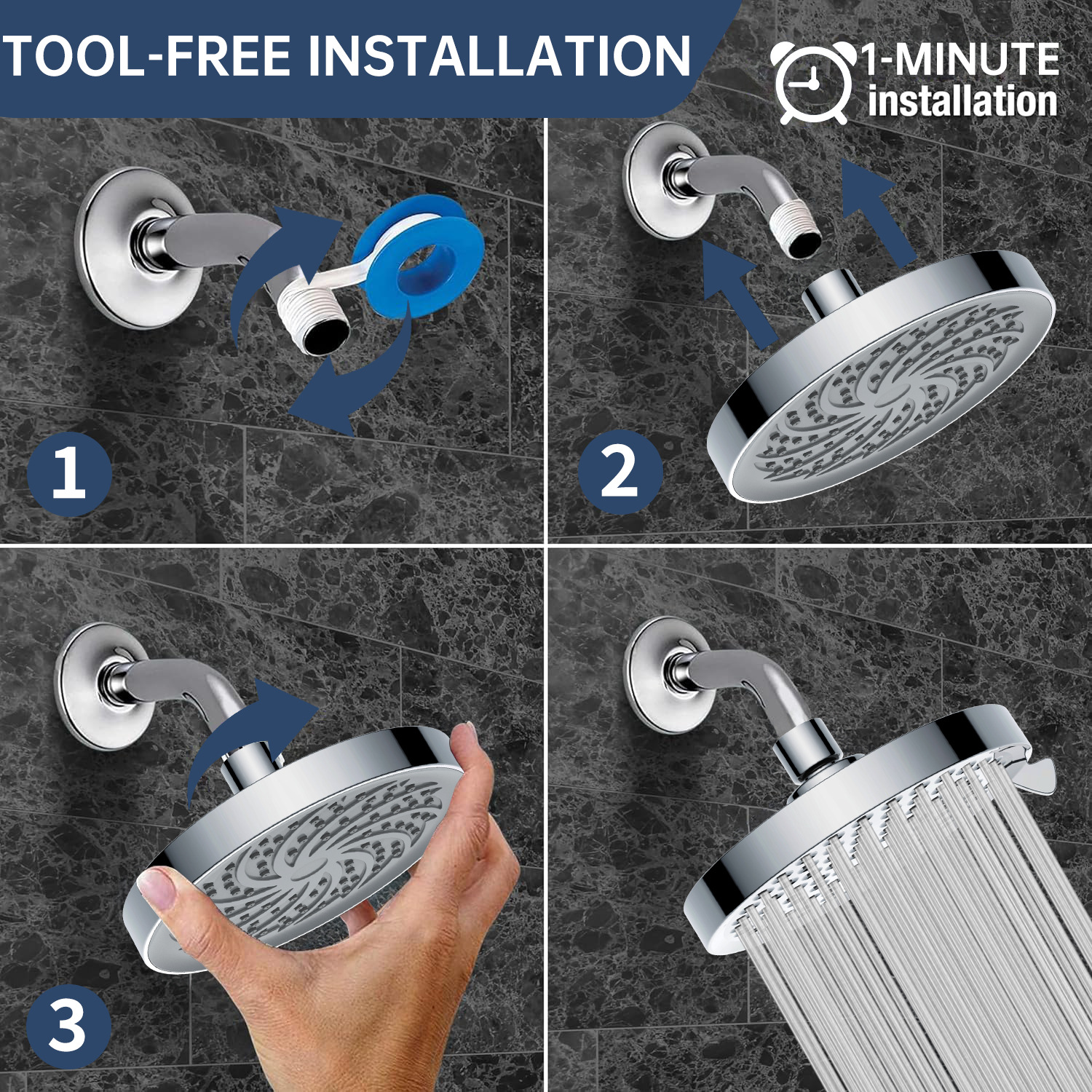 TOOL-FREE INSTALLATION

1-MINUTE installation

1

2

3