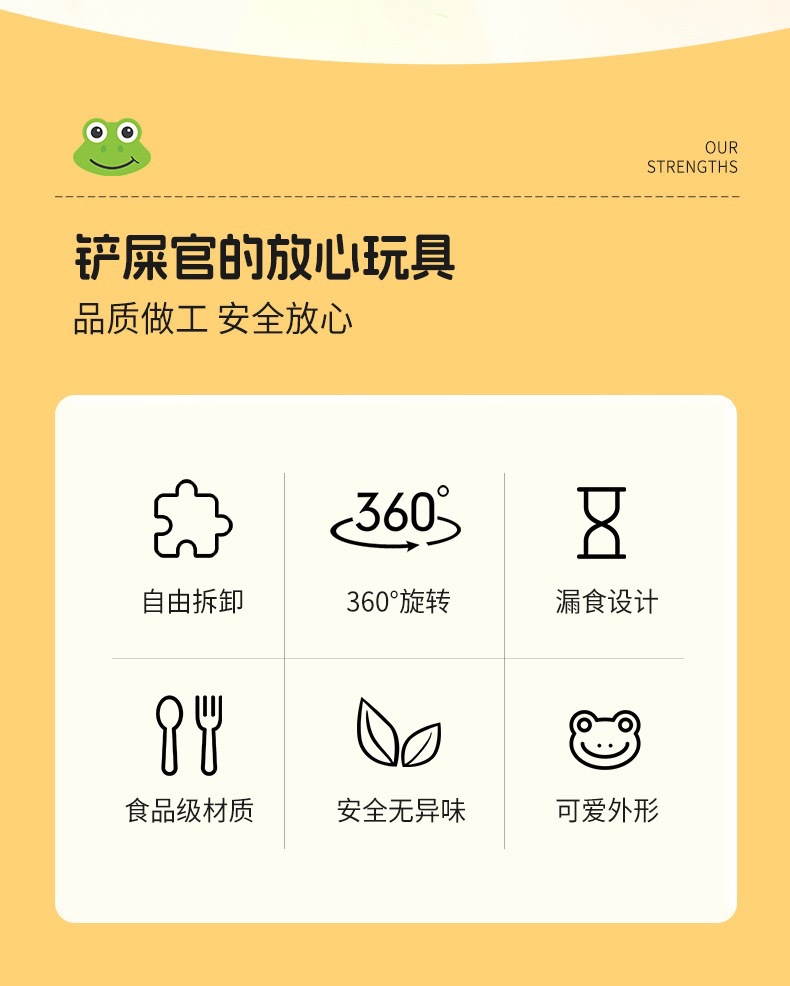 OUR
STRENGTHS

铲屎官的放心玩具

品质做工 安全放心

360°

自由拆卸

360°旋转

漏食设计

食品级材质

安全无异味

可爱外形