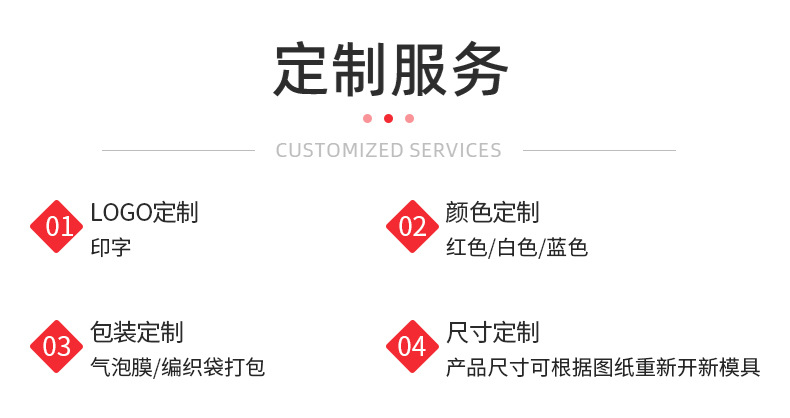 定制服务

CUSTOMIZED SERVICES

01
LOGO定制
印字

02
颜色定制
红色/白色/蓝色

03
包装定制
气泡膜/编织袋打包

04
尺寸定制
产品尺寸可根据图纸重新开新模具