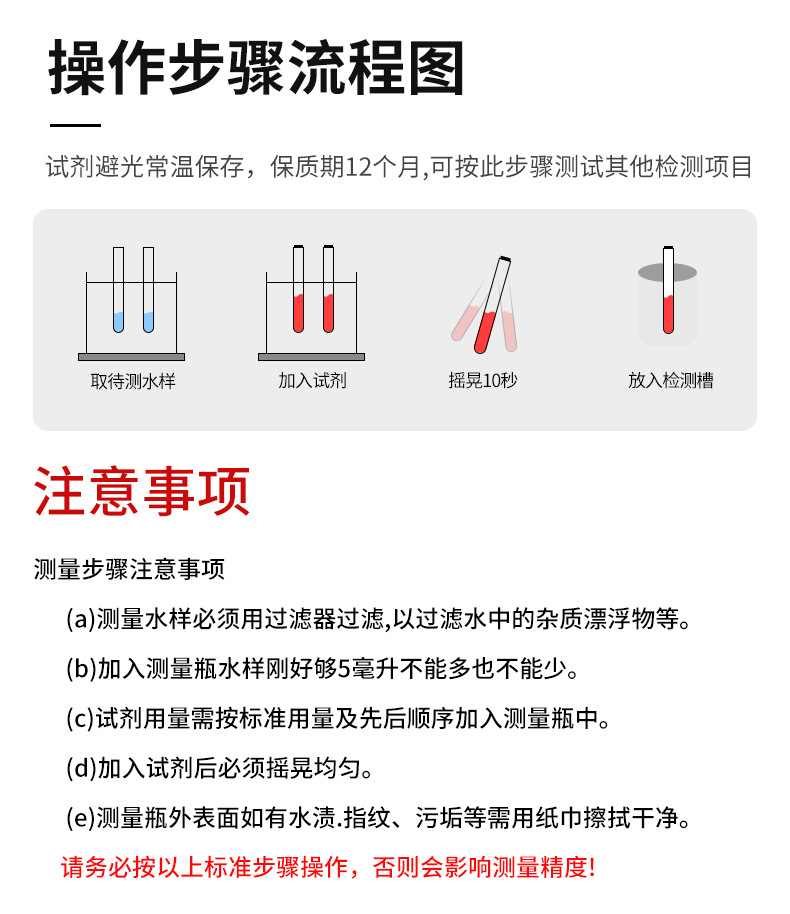 操作步骤流程图

试剂避光常温保存，保质期12个月,可按此步骤测试其他检测项目

取待测水样

加入试剂

摇晃10秒

放入检测槽

注意事项

测量步骤注意事项

(a)测量水样必须用过滤器过滤,以过滤水中的杂质漂浮物等。

(b)加入测量瓶水样刚好够5毫升不能多也不能少。

(c)试剂用量需按标准用量及先后顺序加入测量瓶中。

(d)加入试剂后必须摇晃均匀。

(e)测量瓶外表面如有水渍.指纹、污垢等需用纸巾擦拭干净。

请务必按以上标准步骤操作，否则会影响测量精度!