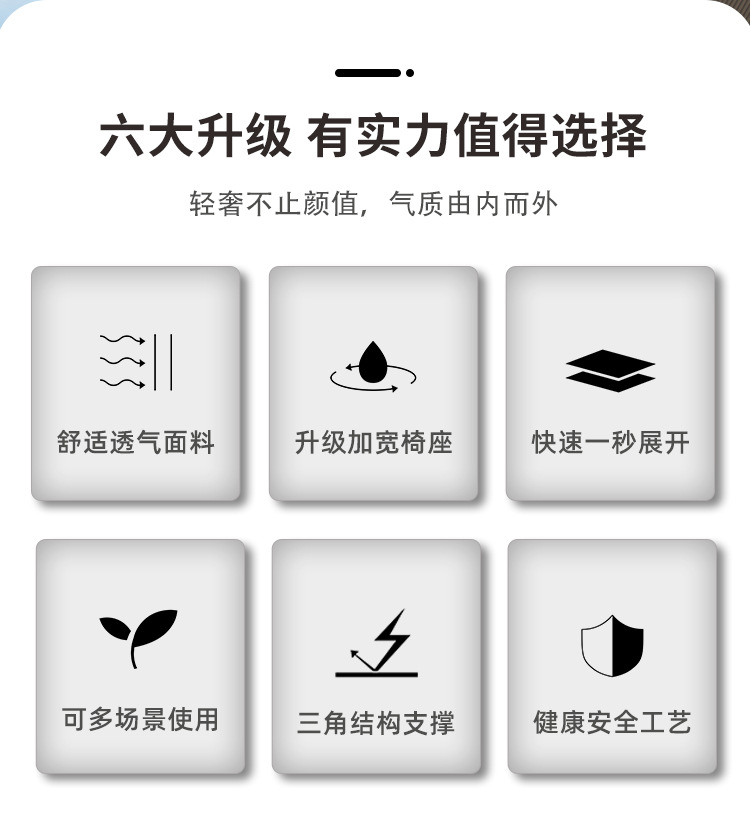 六大升级 有实力值得选择

轻奢不止颜值，气质由内而外

舒适透气面料

升级加宽椅座

快速一秒展开

可多场景使用

三角结构支撑

健康安全工艺