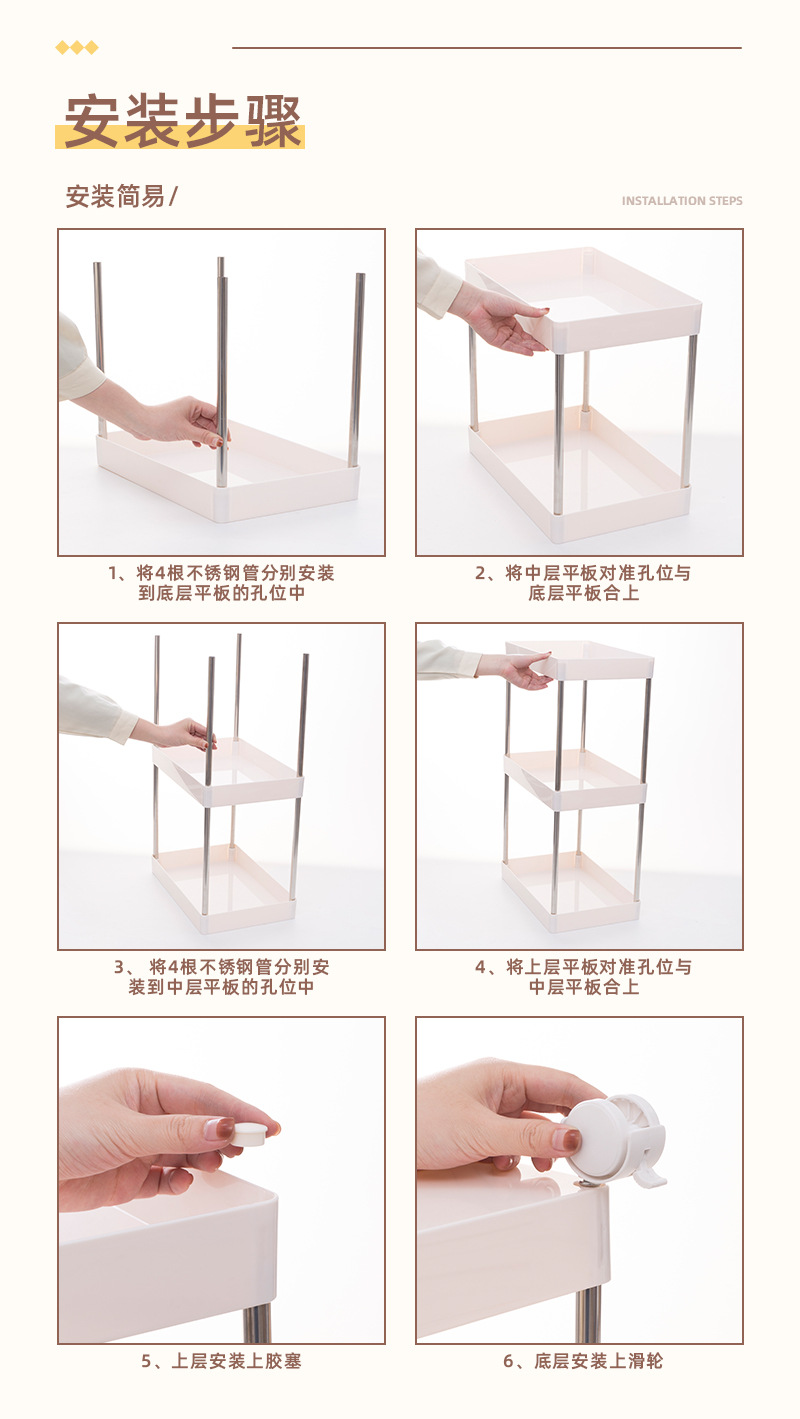 安装步骤

安装简易/

INSTALLATION STEPS

1、将4根不锈钢管分别安装到底层平板的孔位中

2、将中层平板对准孔位与底层平板合上

3、 将4根不锈钢管分别安装到中层平板的孔位中

4、将上层平板对准孔位与中层平板合上

5、上层安装上胶塞

6、底层安装上滑轮