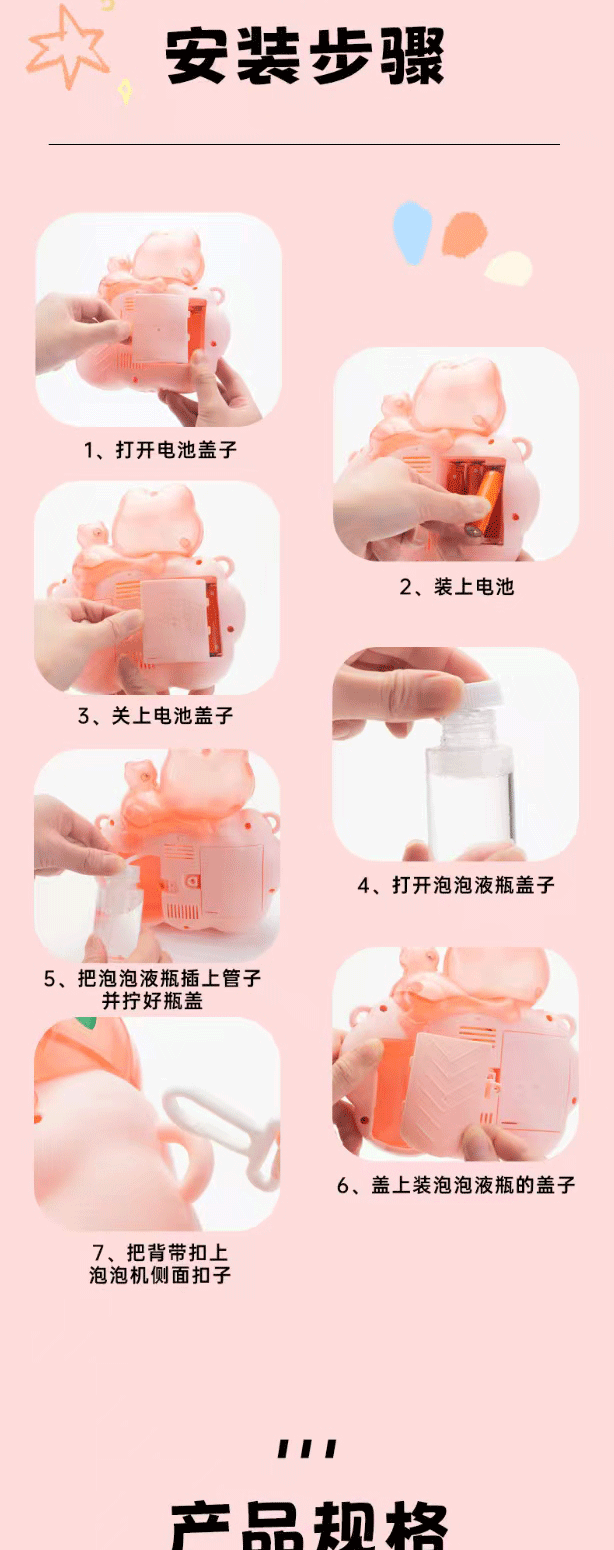 安装步骤

1、打开电池盖子

2、装上电池

3、关上电池盖子

4、打开泡泡液瓶盖子

5、把泡泡液瓶插上管子并拧好瓶盖

6、盖上装泡泡液瓶的盖子

7、把背带扣上泡泡机侧面扣子

产品规格