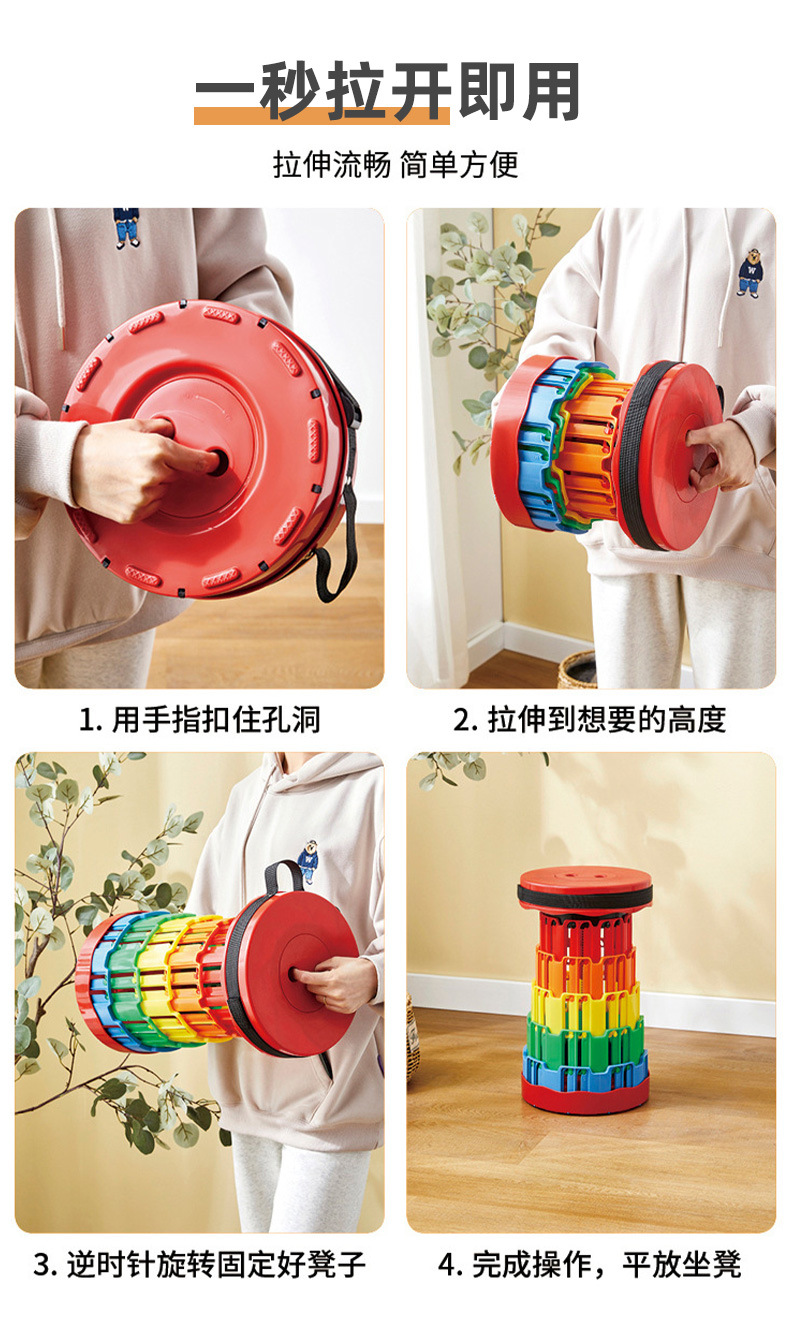 一秒拉开即用

拉伸流畅 简单方便

1. 用手指扣住孔洞

2. 拉伸到想要的高度

3. 逆时针旋转固定好凳子

4. 完成操作，平放坐凳