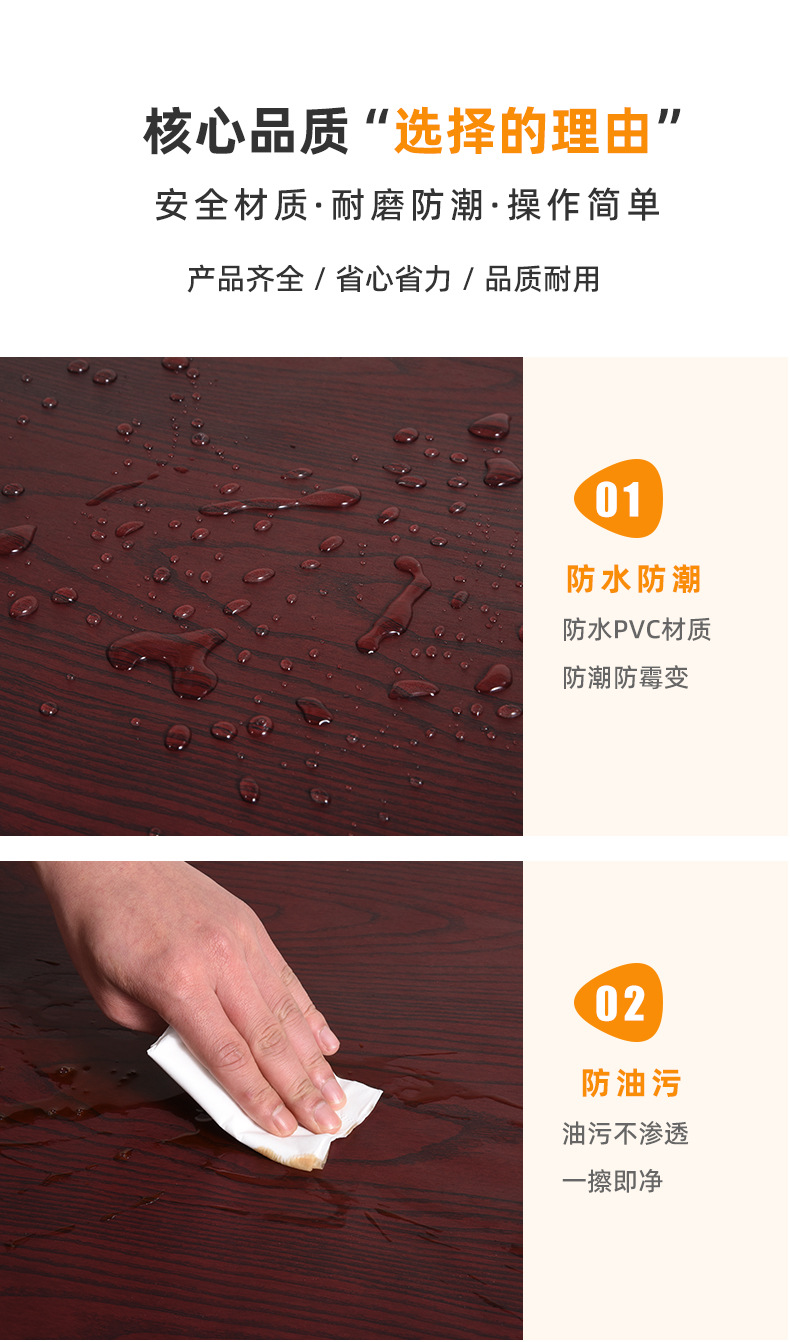 核心品质“选择的理由”

安全材质·耐磨防潮·操作简单

产品齐全 / 省心省力 / 品质耐用

01

防水防潮

防水PVC材质

防潮防霉变

02

防油污

油污不渗透

一擦即净