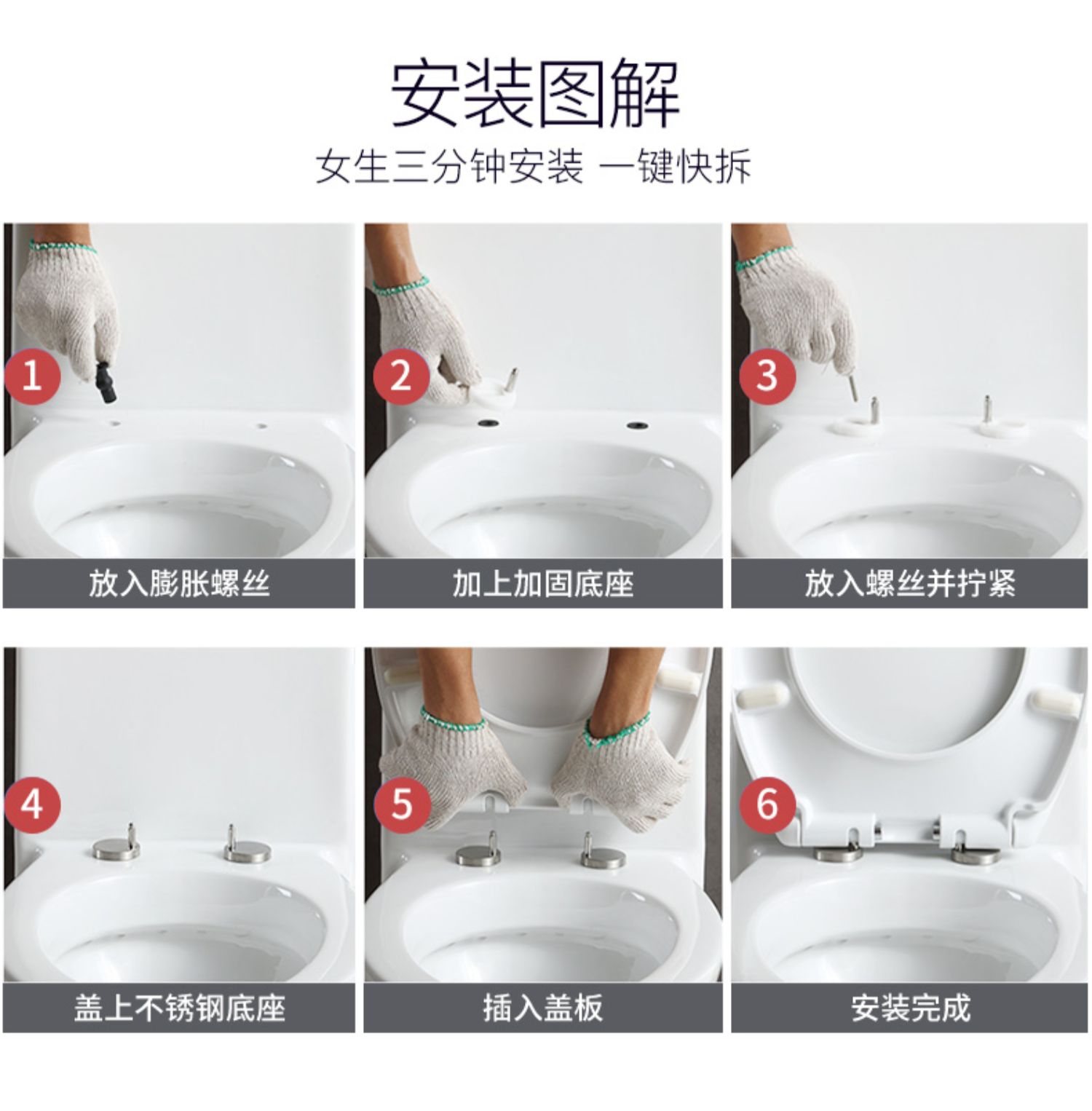 安装图解

女生三分钟安装 一键快拆

1
放入膨胀螺丝

2
加上加固底座

3
放入螺丝并拧紧

4
盖上不锈钢底座

5
插入盖板

6
安装完成