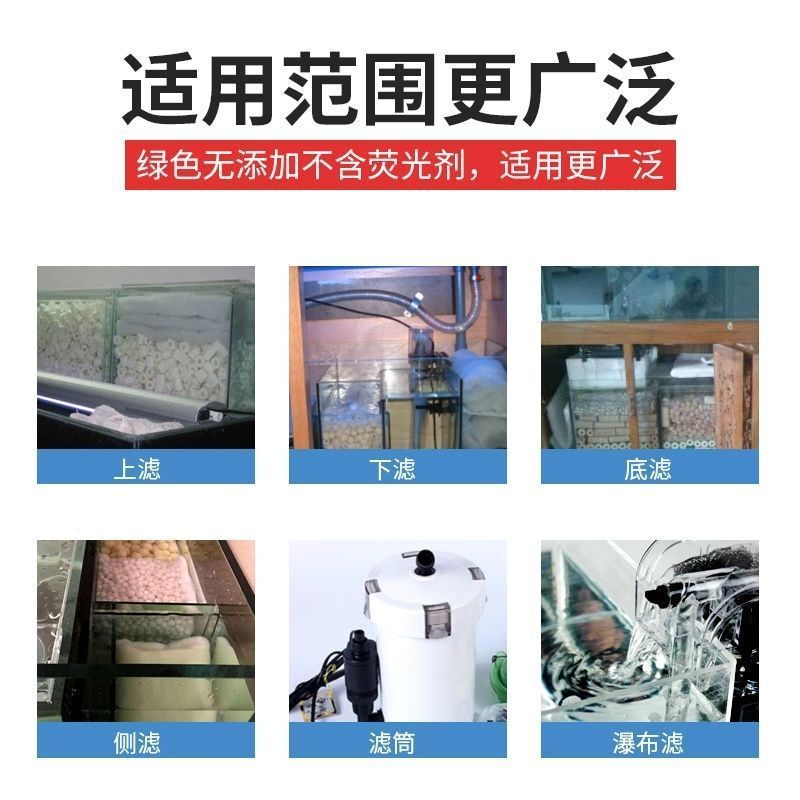 适用范围更广泛

绿色无添加不含荧光剂，适用更广泛

上滤

下滤

底滤

侧滤

滤筒

瀑布滤