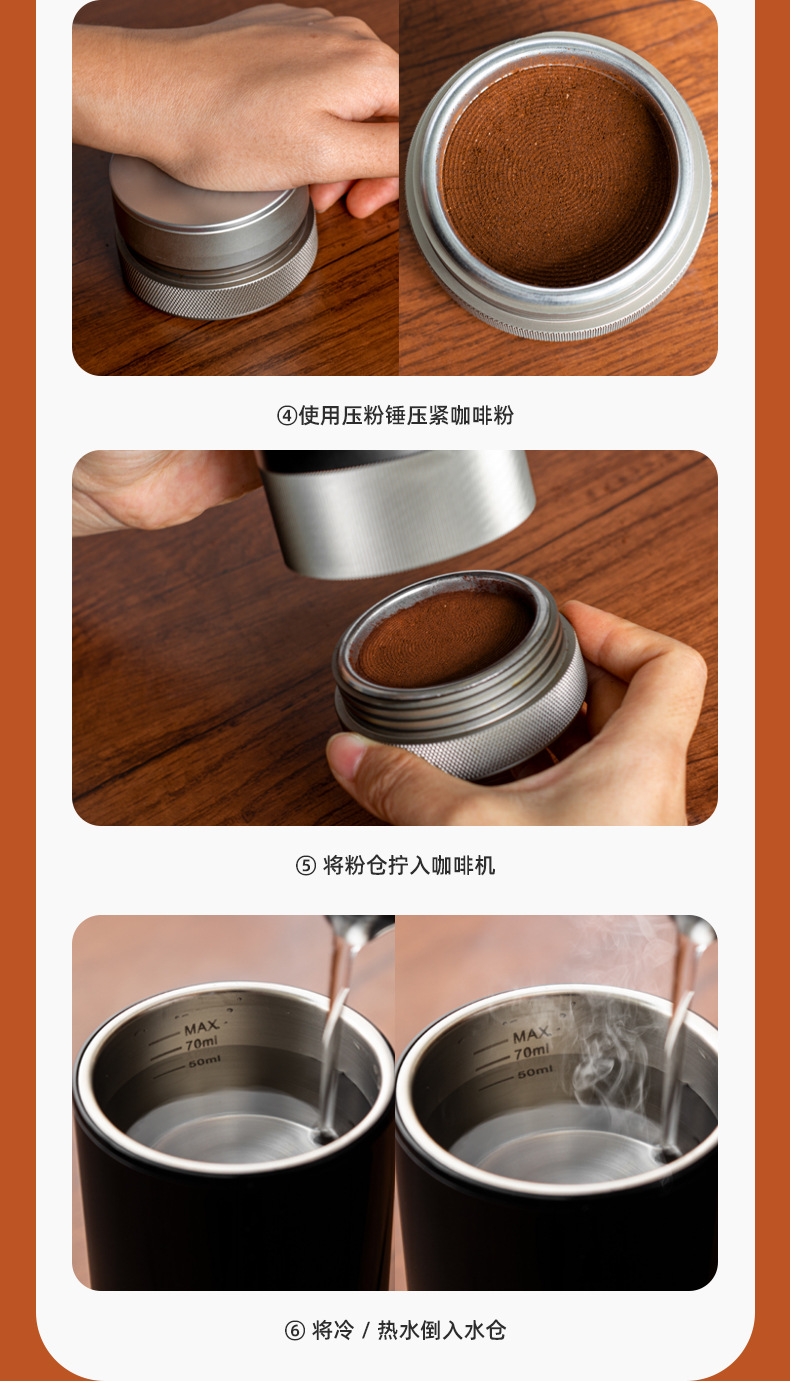 ④使用压粉锤压紧咖啡粉

⑤ 将粉仓拧入咖啡机

MAX
70ml
50ml

MAX
70ml
50ml

⑥ 将冷 / 热水倒入水仓