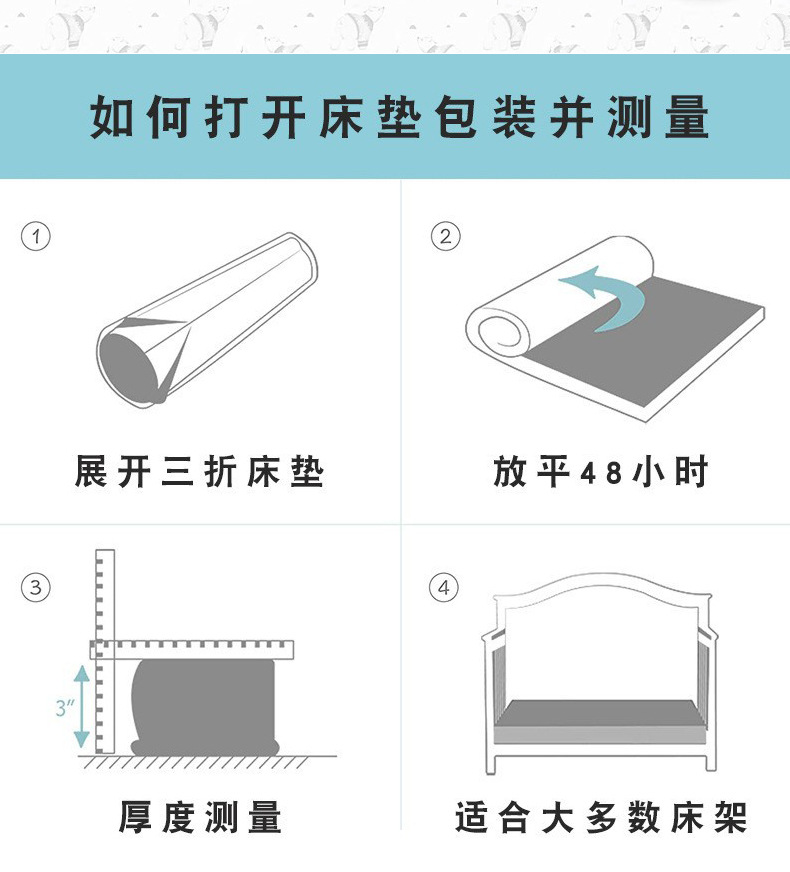 如何打开床垫包装并测量

①

展开三折床垫

②

放平48小时

③

3″

厚度测量

④

适合大多数床架