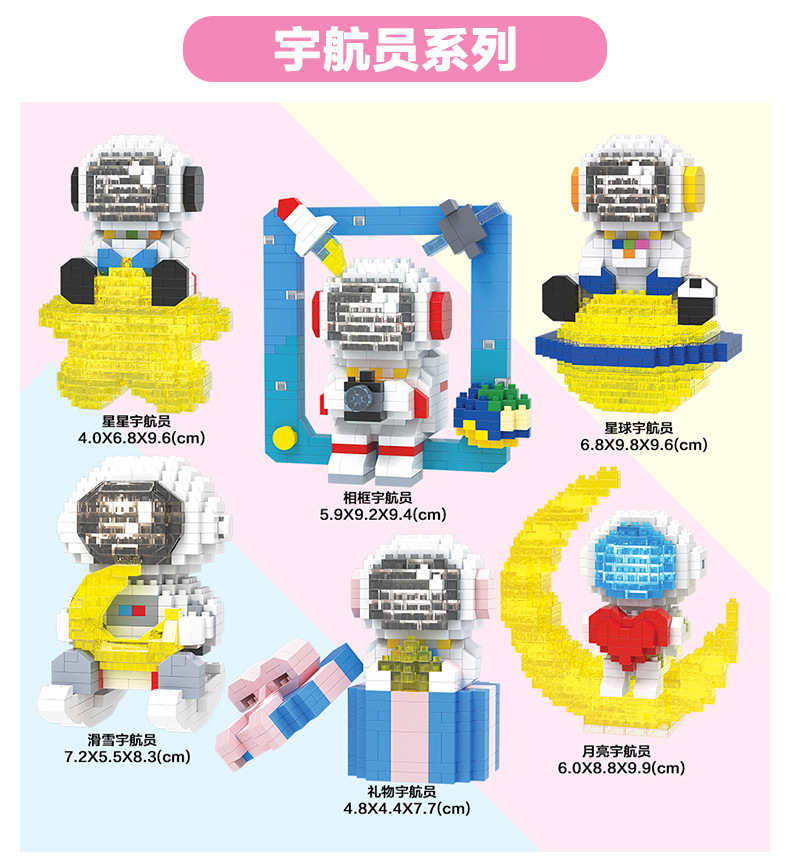 宇航员系列

星星宇航员
4.0X6.8X9.6(cm)

相框宇航员
5.9X9.2X9.4(cm)

星球宇航员
6.8X9.8X9.6(cm)

滑雪宇航员
7.2X5.5X8.3(cm)

礼物宇航员
4.8X4.4X7.7(cm)

月亮宇航员
6.0X8.8X9.9(cm)