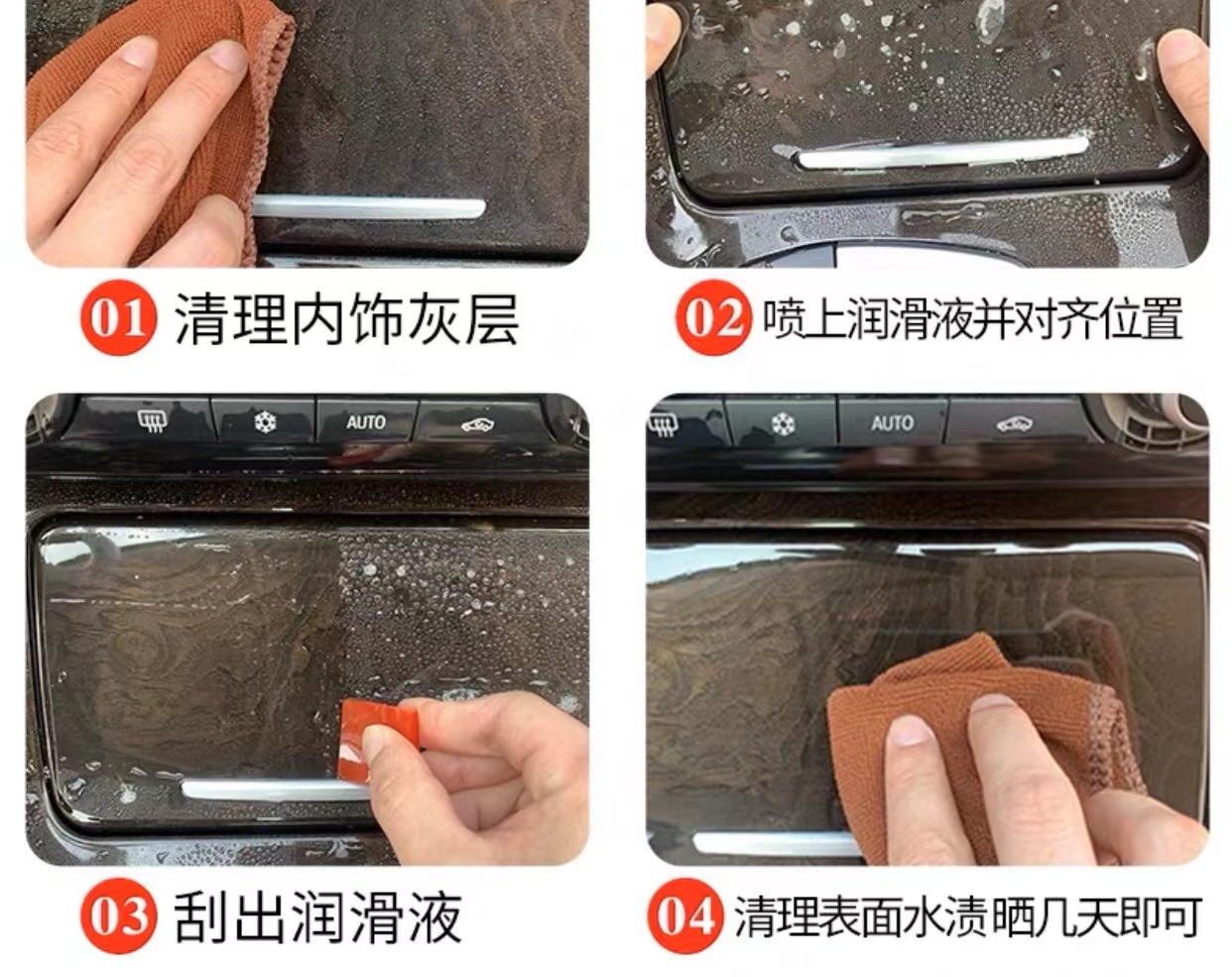 01 清理内饰灰层

02 喷上润滑液并对齐位置

AUTO

AUTO

03 刮出润滑液

04 清理表面水渍晒几天即可