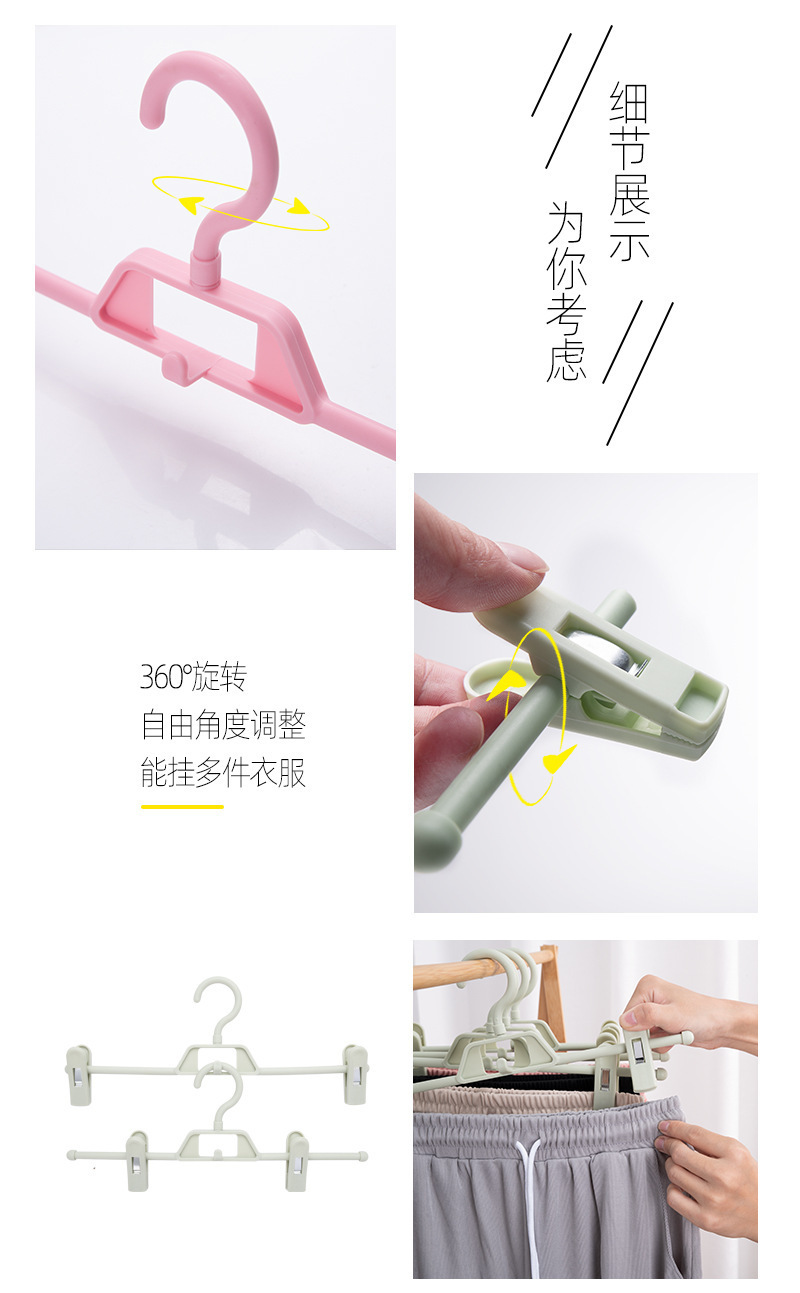 细节展示

为你考虑

360°旋转
自由角度调整
能挂多件衣服