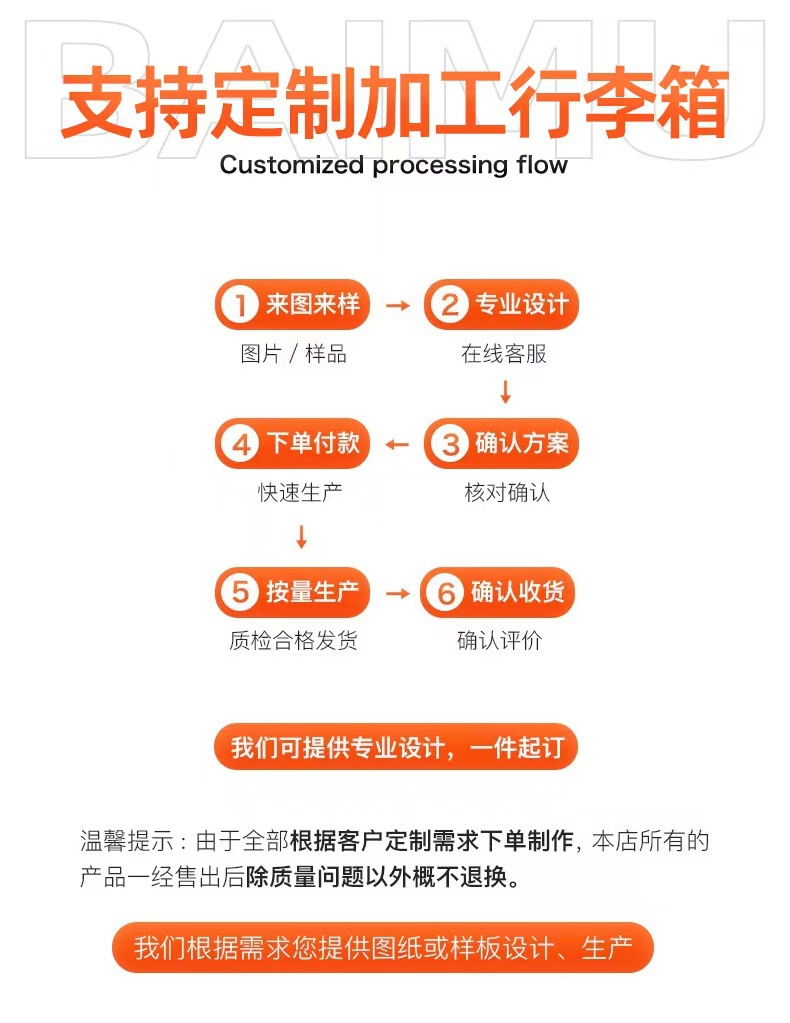 BAIMU

支持定制加工行李箱

Customized processing flow

1 来图来样
图片 / 样品

2 专业设计
在线客服

3 确认方案
核对确认

4 下单付款
快速生产

5 按量生产
质检合格发货

6 确认收货
确认评价

我们可提供专业设计，一件起订

温馨提示：由于全部根据客户定制需求下单制作，本店所有的产品一经售出后除质量问题以外概不退换。

我们根据需求您提供图纸或样板设计、生产