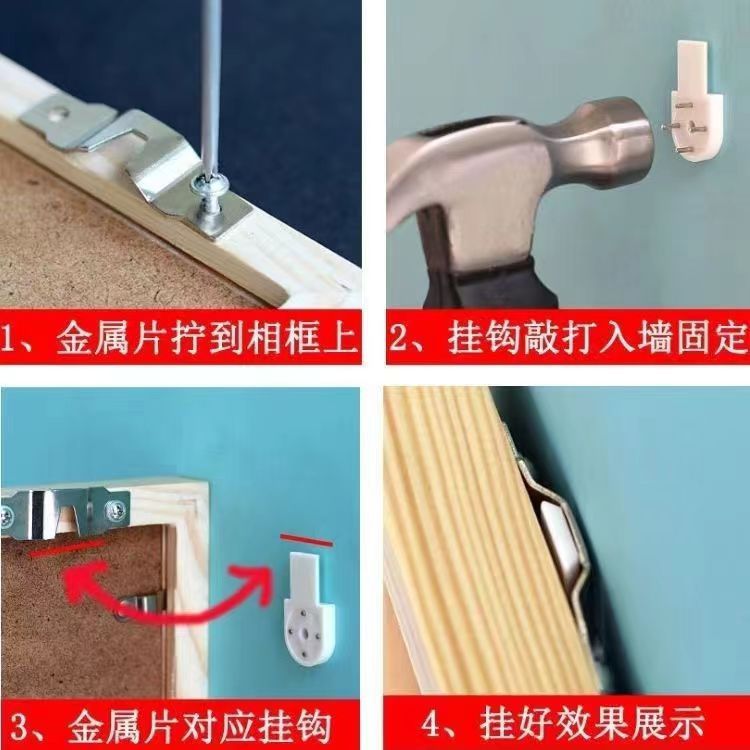 1、金属片拧到相框上

2、挂钩敲打入墙固定

3、金属片对应挂钩

4、挂好效果展示