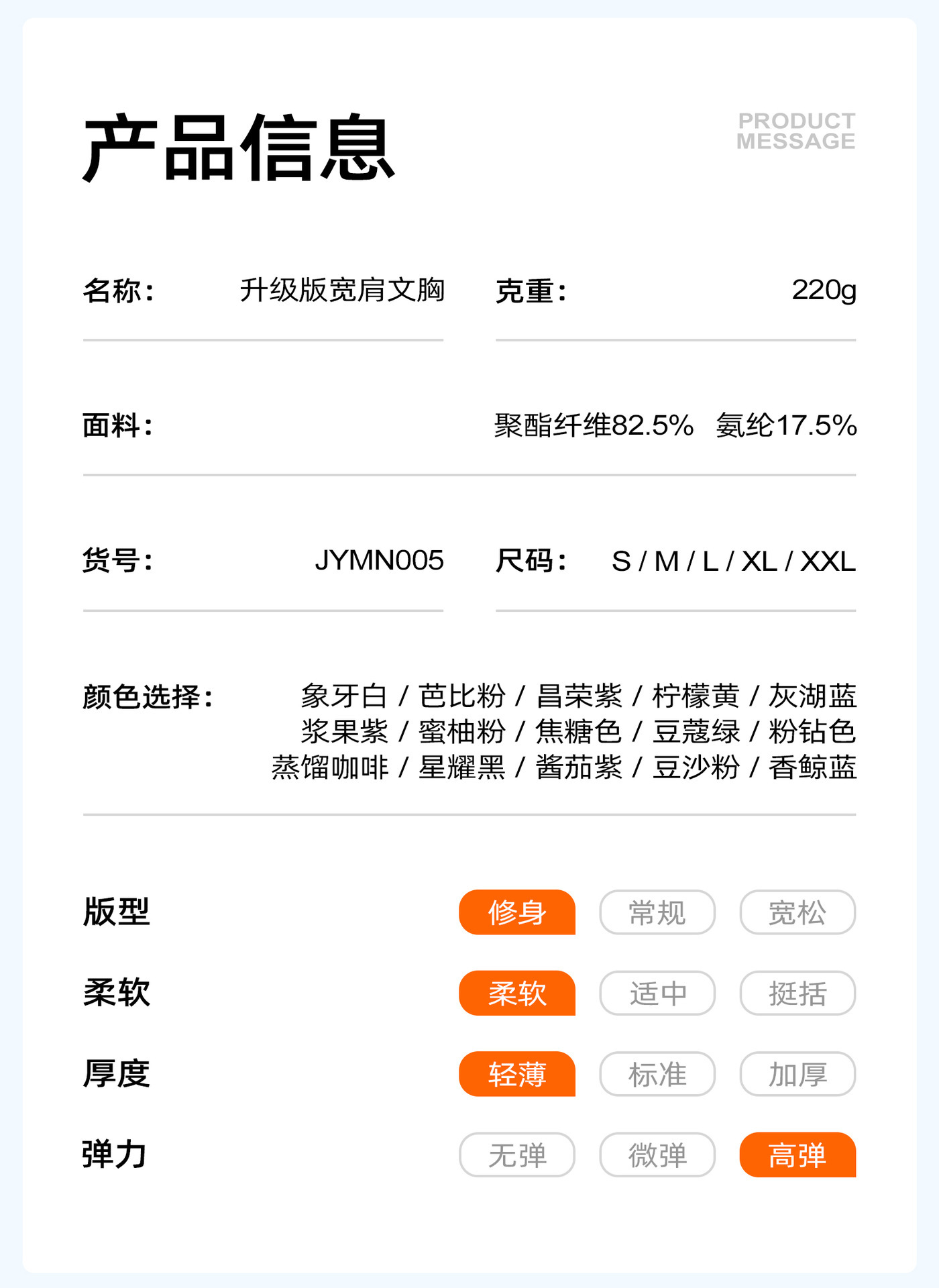 产品信息

PRODUCT
MESSAGE

名称： 升级版宽肩文胸

克重： 220g

面料： 聚酯纤维82.5% 氨纶17.5%

货号： JYMN005

尺码： S / M / L / XL / XXL

颜色选择： 象牙白 / 芭比粉 / 昌荣紫 / 柠檬黄 / 灰湖蓝
浆果紫 / 蜜柚粉 / 焦糖色 / 豆蔻绿 / 粉钻色
蒸馏咖啡 / 星耀黑 / 酱茄紫 / 豆沙粉 / 香鲸蓝

版型 修身 常规 宽松

柔软 柔软 适中 挺括

厚度 轻薄 标准 加厚

弹力 无弹 微弹 高弹