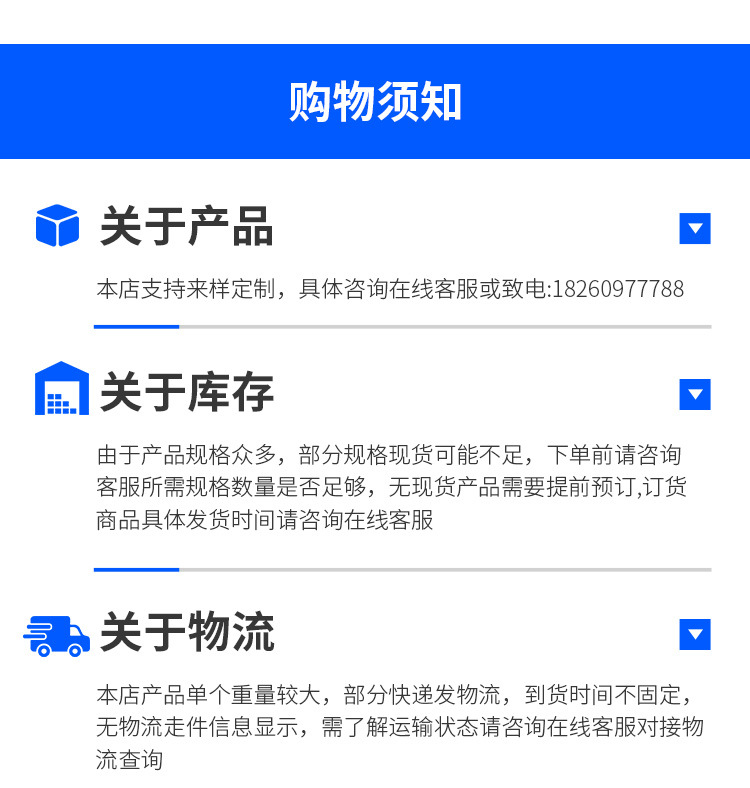 购物须知

关于产品

本店支持来样定制，具体咨询在线客服或致电:18260977788

关于库存

由于产品规格众多，部分规格现货可能不足，下单前请咨询客服所需规格数量是否足够，无现货产品需要提前预订,订货商品具体发货时间请咨询在线客服

关于物流

本店产品单个重量较大，部分快递发物流，到货时间不固定，无物流走件信息显示，需了解运输状态请咨询在线客服对接物流查询