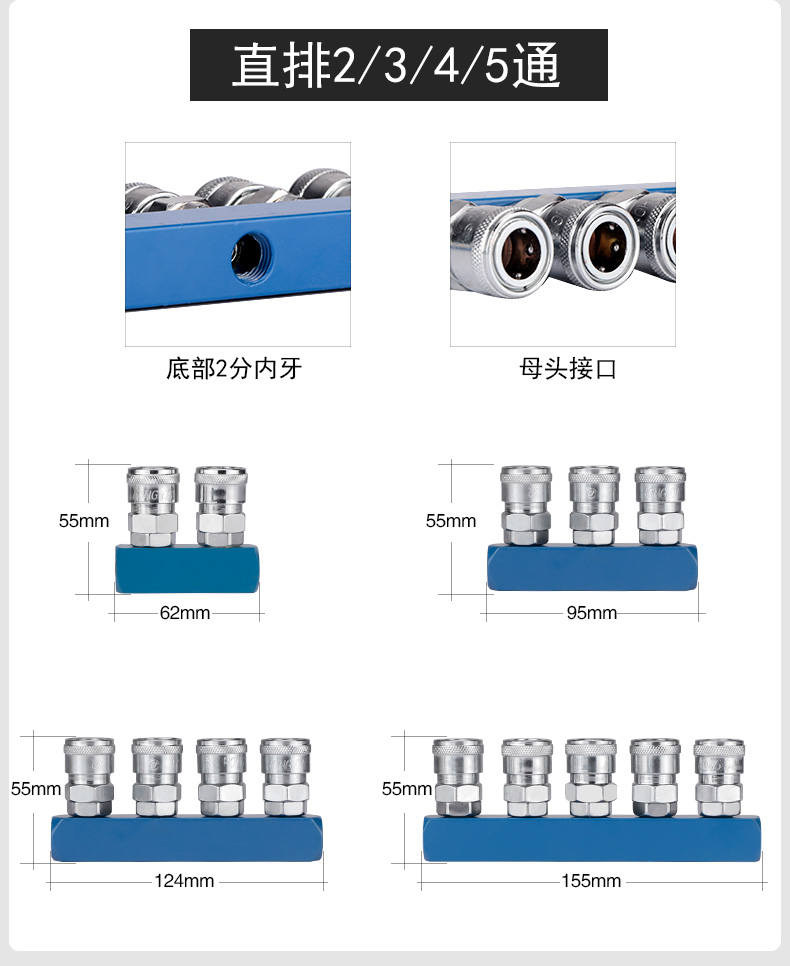 直排2/3/4/5通

底部2分内牙

母头接口

55mm

62mm

55mm

95mm

55mm

124mm

55mm

155mm