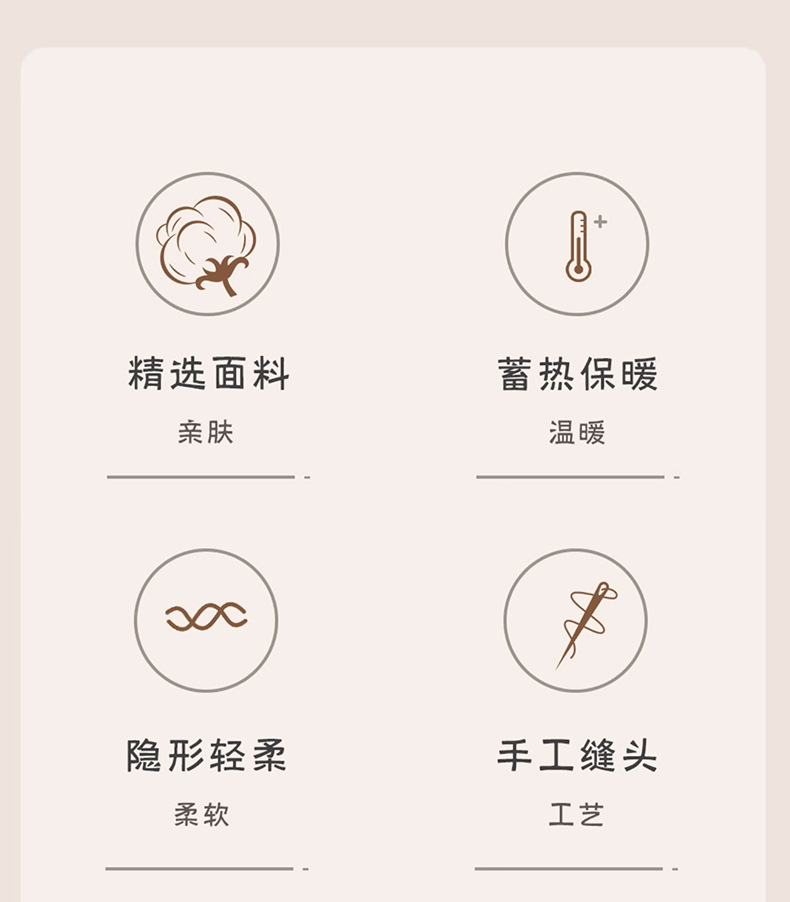 精选面料
亲肤

蓄热保暖
温暖

隐形轻柔
柔软

手工缝头
工艺