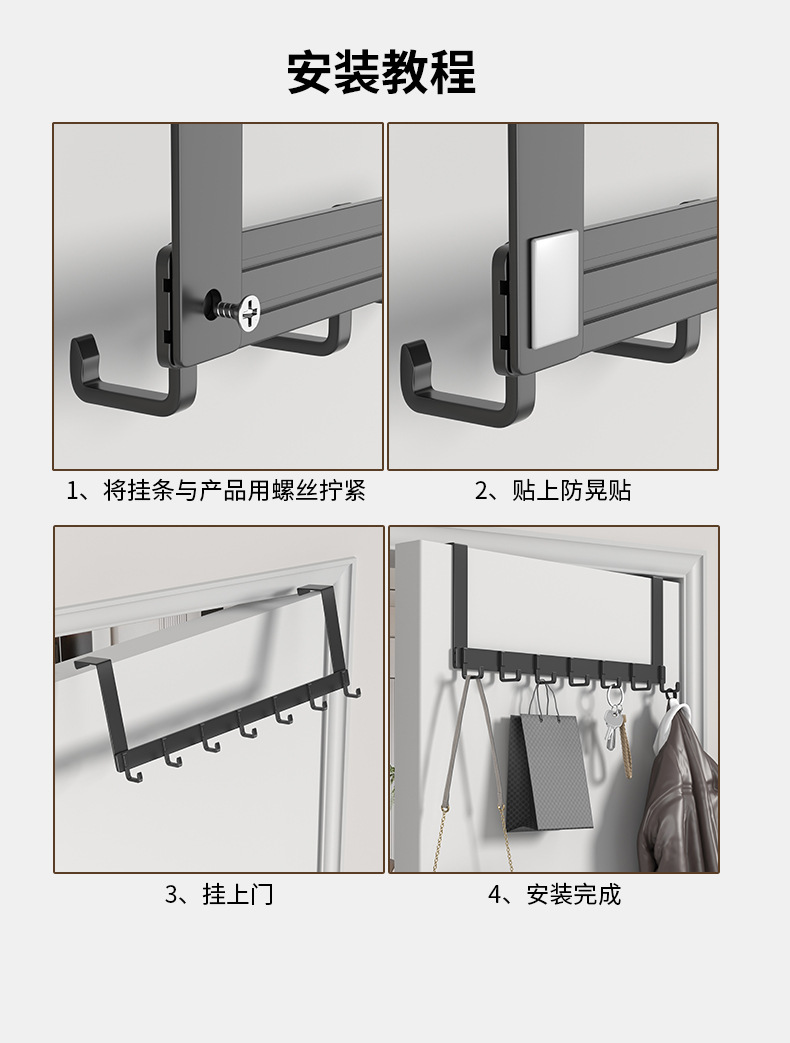 安装教程

1、将挂条与产品用螺丝拧紧

2、贴上防晃贴

3、挂上门

4、安装完成