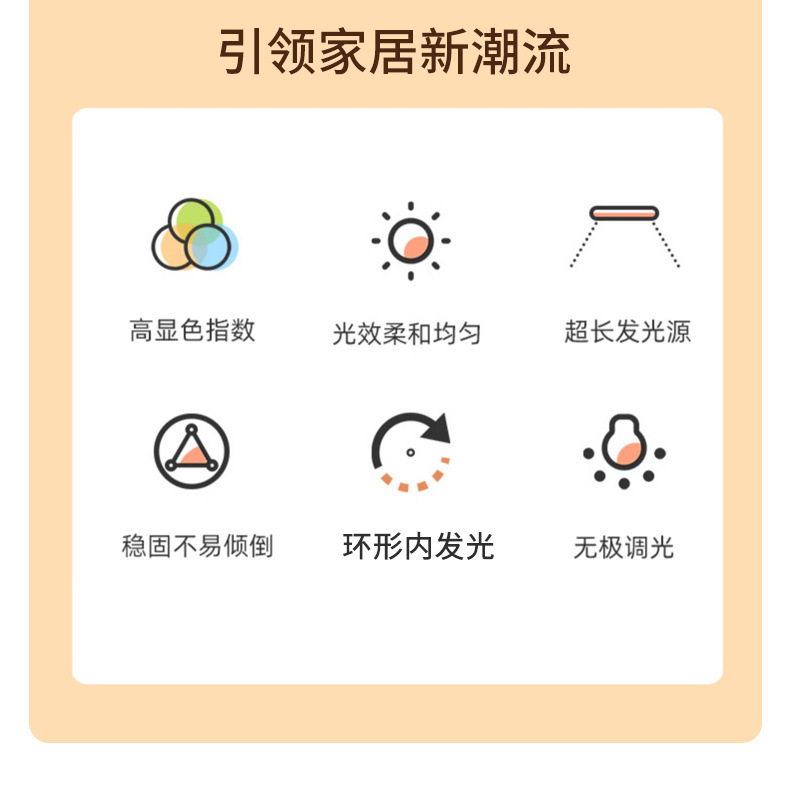 引领家居新潮流

高显色指数

光效柔和均匀

超长发光源

稳固不易倾倒

环形内发光

无极调光