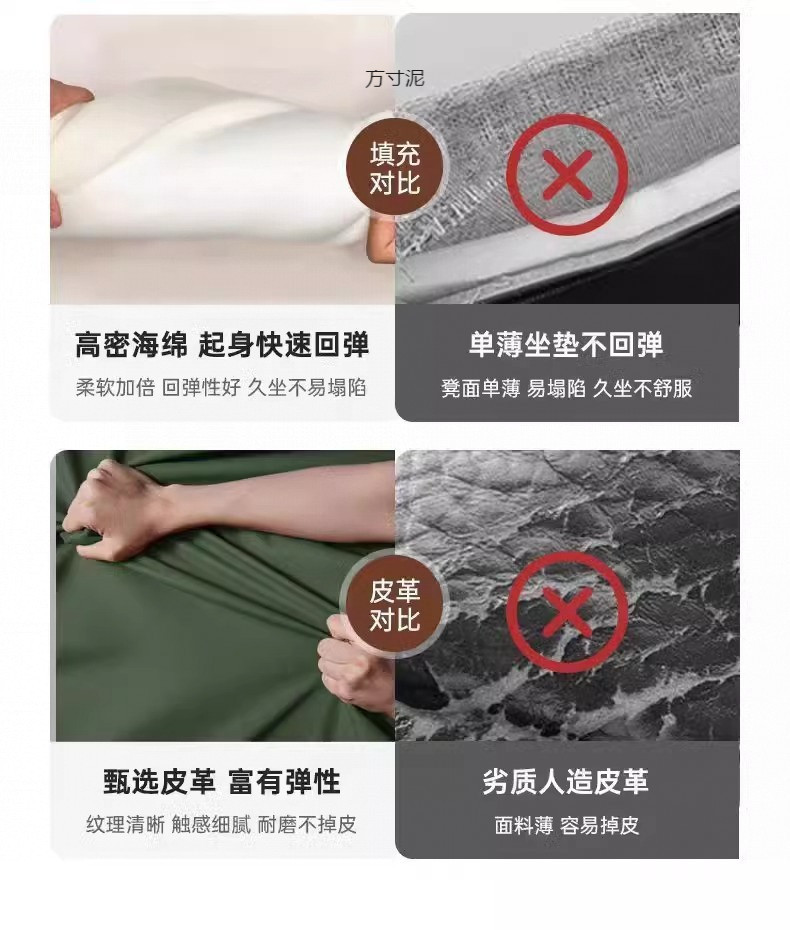 方寸泥

填充对比

高密海绵 起身快速回弹
柔软加倍 回弹性好 久坐不易塌陷

单薄坐垫不回弹
凳面单薄 易塌陷 久坐不舒服

皮革对比

甄选皮革 富有弹性
纹理清晰 触感细腻 耐磨不掉皮

劣质人造皮革
面料薄 容易掉皮