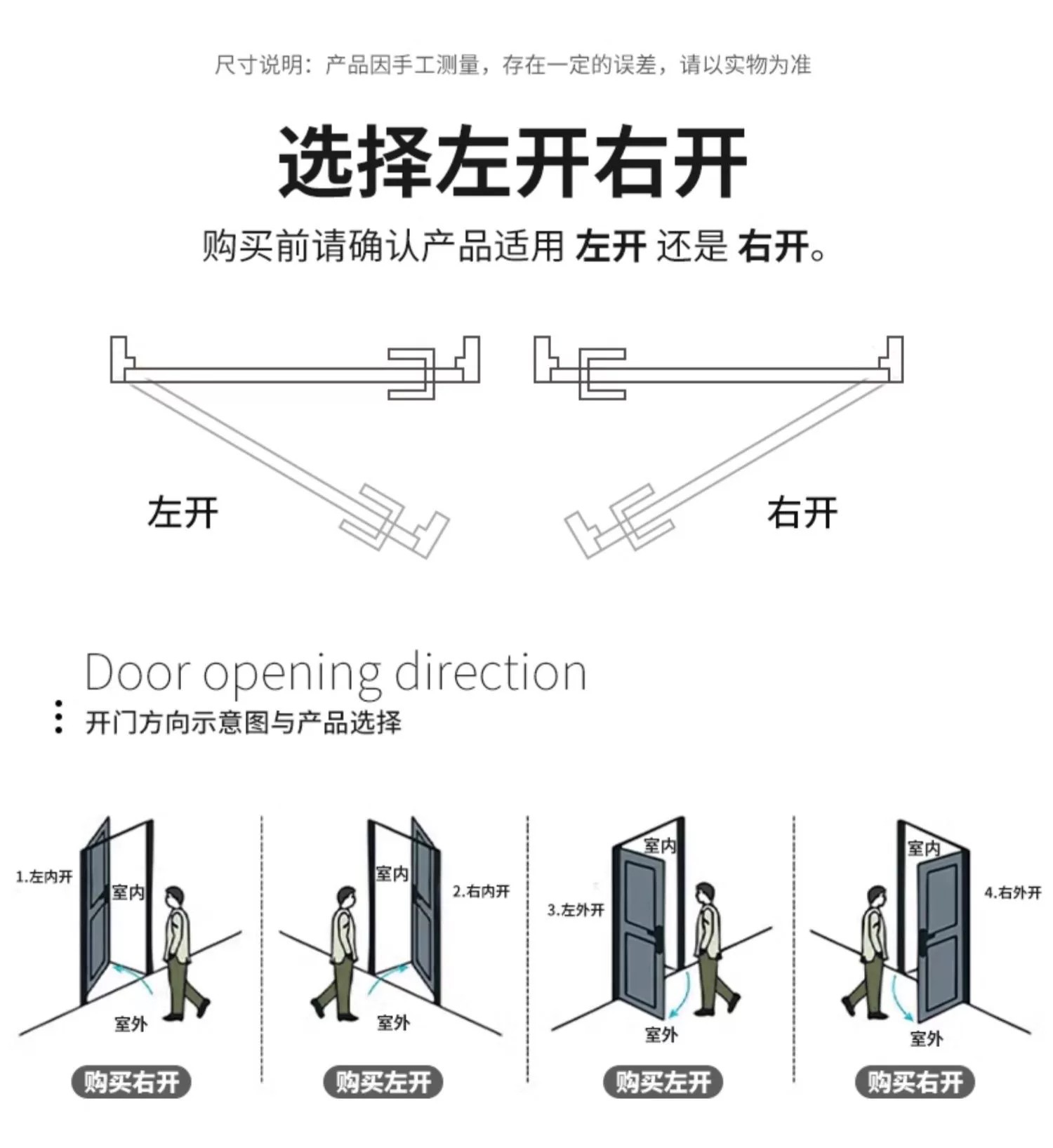 尺寸说明：产品因手工测量，存在一定的误差，请以实物为准

选择左开右开

购买前请确认产品适用 左开 还是 右开。

左开

右开

Door opening direction

开门方向示意图与产品选择

1.左内开
室内
室外
购买右开

室内
2.右内开
室外
购买左开

室内
3.左外开
室外
购买左开

室内
4.右外开
室外
购买右开