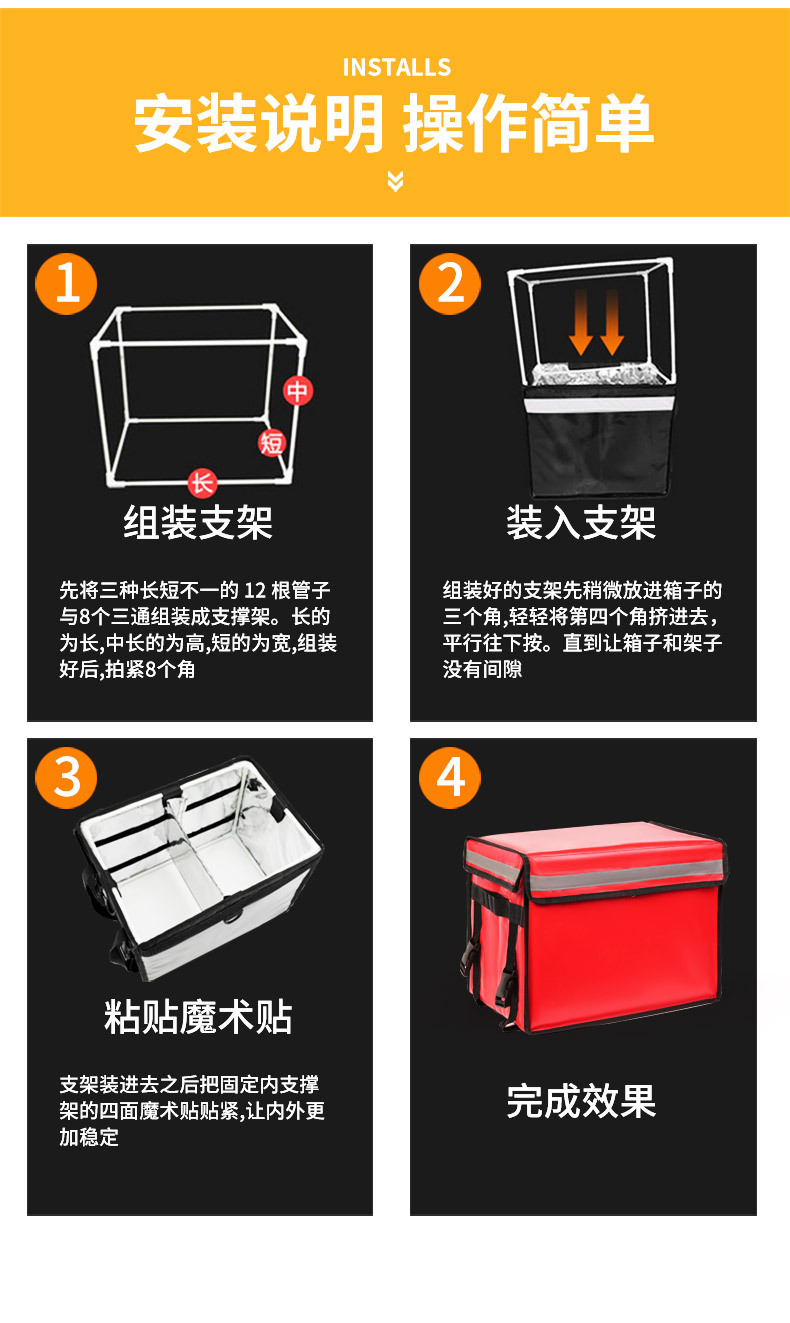 INSTALLS
安装说明 操作简单

1
中
短
长
组装支架
先将三种长短不一的 12 根管子与8个三通组装成支撑架。长的为长,中长的为高,短的为宽,组装好后,拍紧8个角

2
装入支架
组装好的支架先稍微放进箱子的三个角,轻轻将第四个角挤进去,平行往下按。直到让箱子和架子没有间隙

3
粘贴魔术贴
支架装进去之后把固定内支撑架的四面魔术贴贴紧,让内外更加稳定

4
完成效果