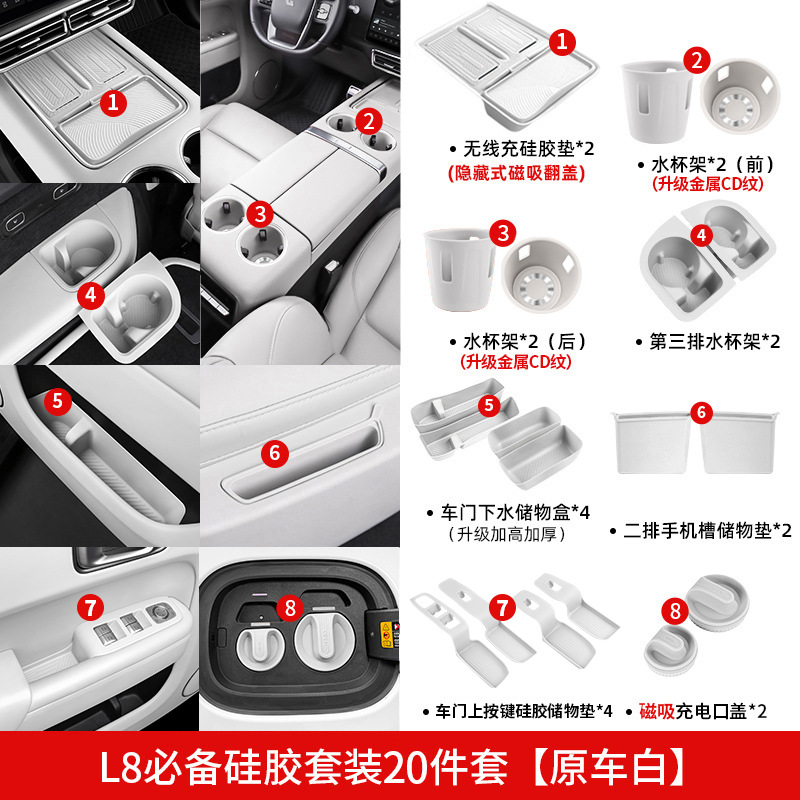 1

2

3

4

5

6

7

8

1

• 无线充硅胶垫*2
(隐藏式磁吸翻盖)

2

• 水杯架*2（前）
(升级金属CD纹)

3

• 水杯架*2（后）
(升级金属CD纹)

4

• 第三排水杯架*2

5

• 车门下水储物盒*4
（升级加高加厚）

6

• 二排手机槽储物垫*2

7

• 车门上按键硅胶储物垫*4

8

• 磁吸充电口盖*2

L8必备硅胶套装20件套【原车白】