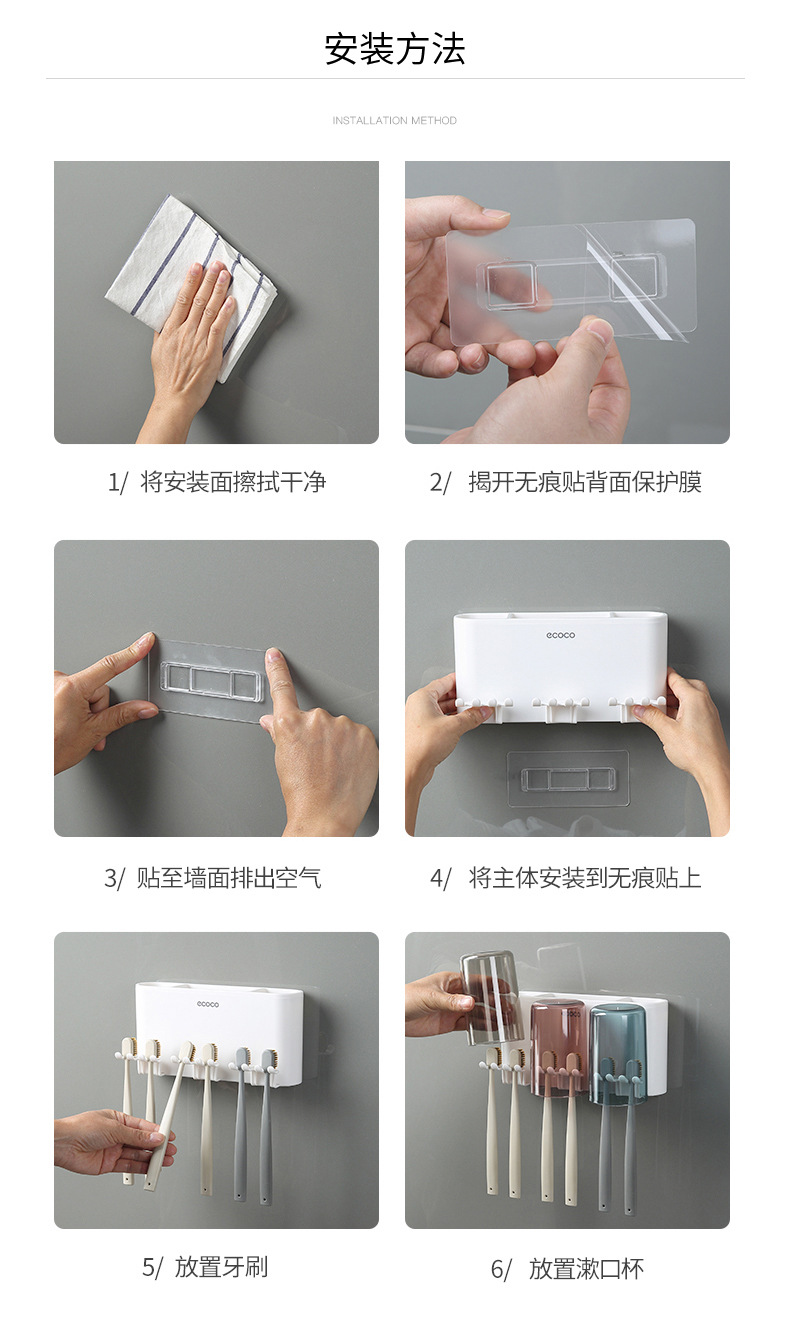 安装方法

INSTALLATION METHOD

1/ 将安装面擦拭干净

2/ 揭开无痕贴背面保护膜

3/ 贴至墙面排出空气

ecoco

4/ 将主体安装到无痕贴上

ecoco

5/ 放置牙刷

6/ 放置漱口杯