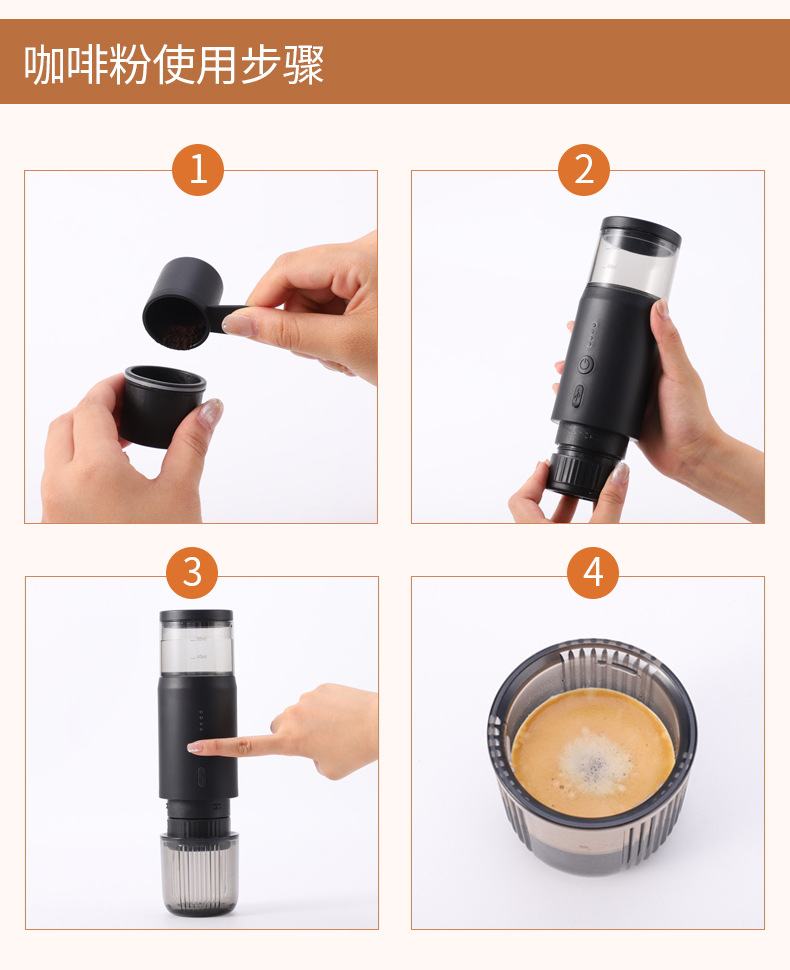 咖啡粉使用步骤

1

2

3

4