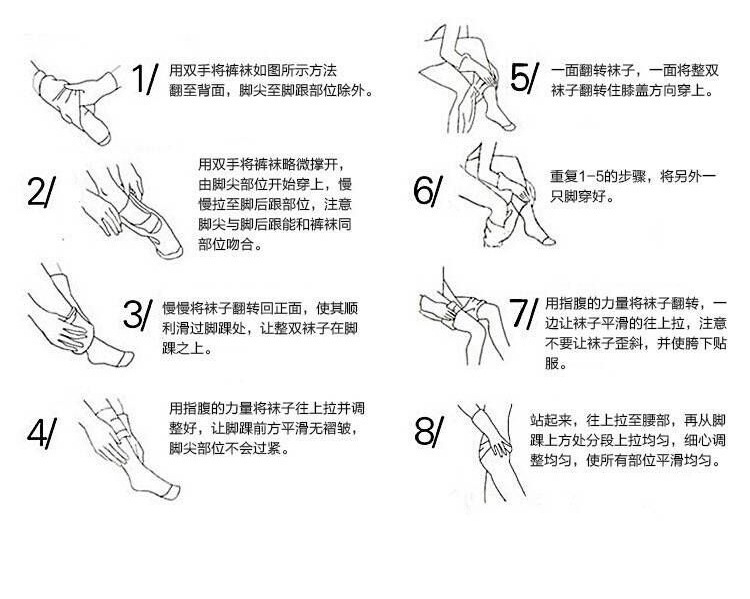 1/ 用双手将裤袜如图所示方法翻至背面，脚尖至脚跟部位除外。

2/ 用双手将裤袜略微撑开，由脚尖部位开始穿上，慢慢拉至脚后跟部位，注意脚尖与脚后跟能和裤袜同部位吻合。

3/ 慢慢将袜子翻转回正面，使其顺利滑过脚踝处，让整双袜子在脚踝之上。

4/ 用指腹的力量将袜子往上拉并调整好，让脚踝前方平滑无褶皱，脚尖部位不会过紧。

5/ 一面翻转袜子，一面将整双袜子翻转往膝盖方向穿上。

6/ 重复1-5的步骤，将另外一只脚穿好。

7/ 用指腹的力量将袜子翻转，一边让袜子平滑的往上拉，注意不要让袜子歪斜，并使胯下贴服。

8/ 站起来，往上拉至腰部，再从脚踝上方处分段上拉均匀，细心调整均匀，使所有部位平滑均匀。