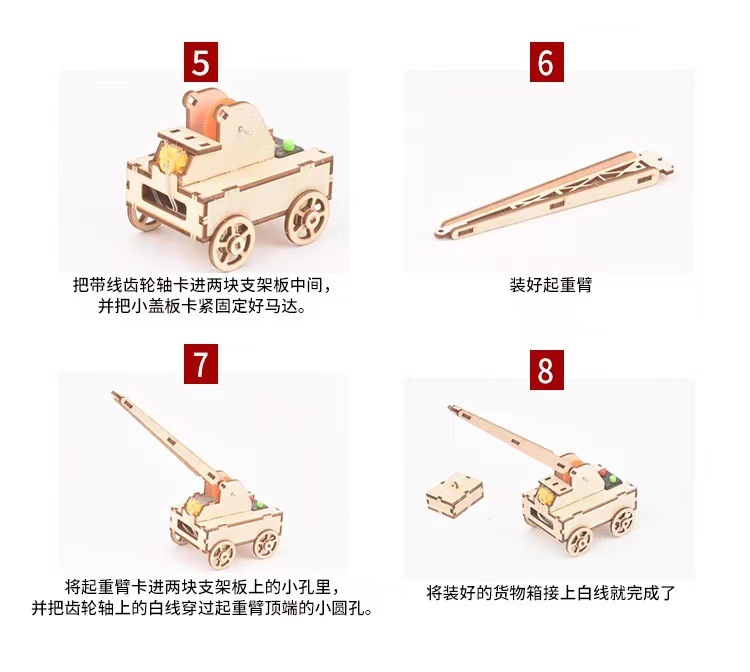 5

把带线齿轮轴卡进两块支架板中间，并把小盖板卡紧固定好马达。

6

装好起重臂

7

将起重臂卡进两块支架板上的小孔里，并把齿轮轴上的白线穿过起重臂顶端的小圆孔。

8

将装好的货物箱接上白线就完成了